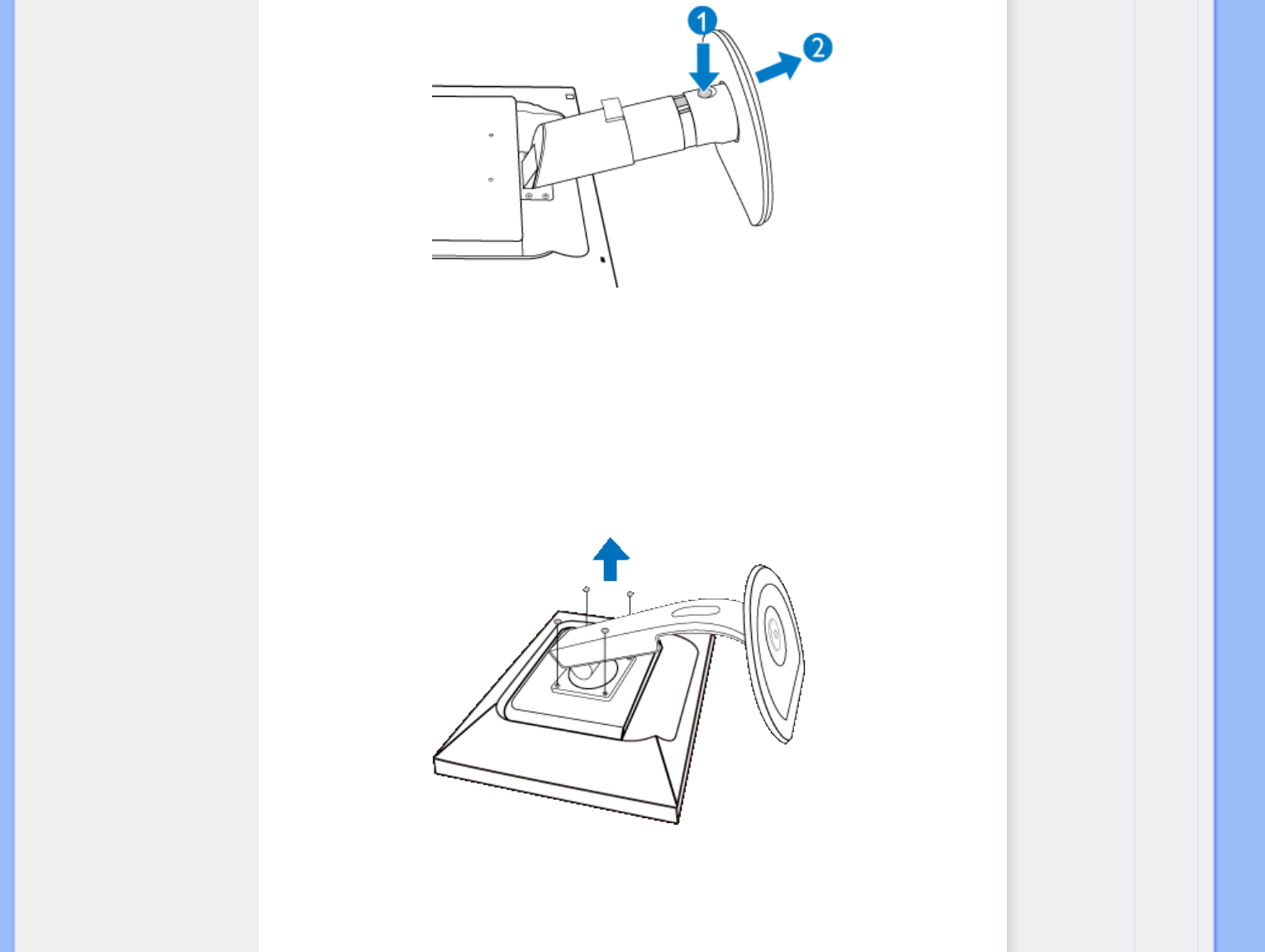 1
2