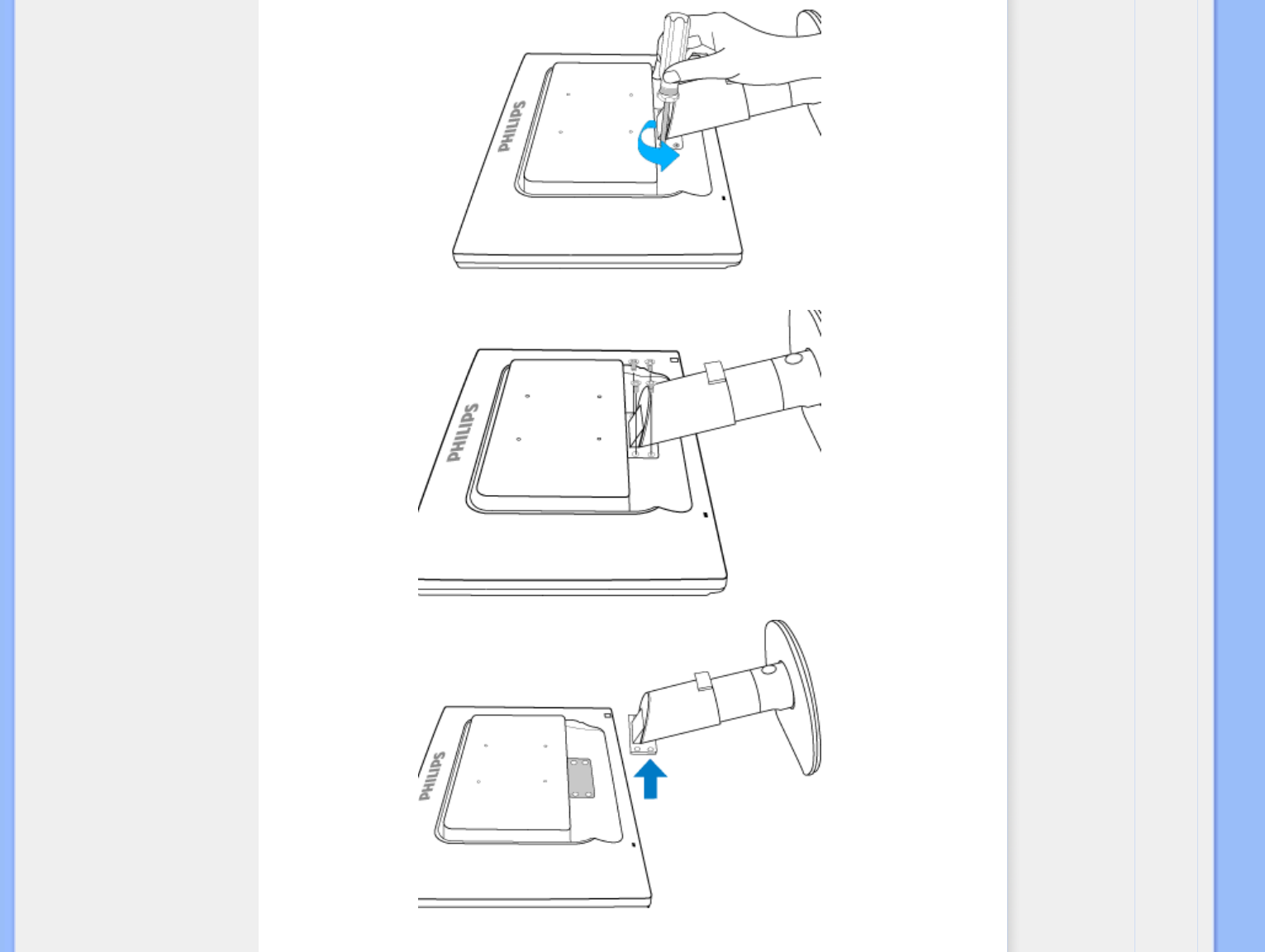 PHILIPS

PHILIPS

PHILIPS