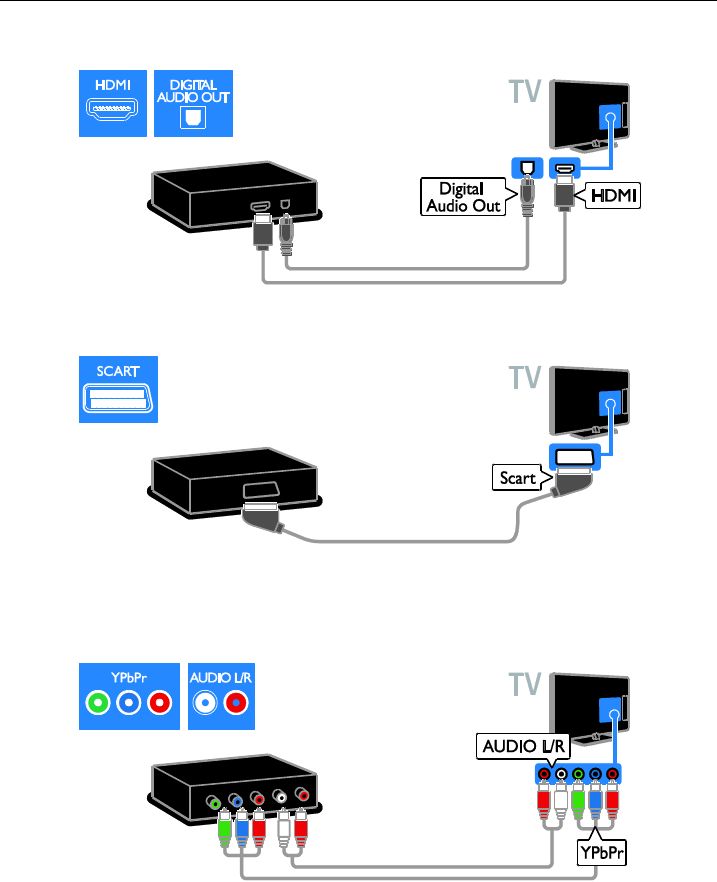 HDMI
DIGITAL AUDIO OUT
TV
Digital Audio Out
HDMI

SCART
TV
Scart

YPbPr
AUDIO L/R
TV
AUDIO L/R
YPbPr