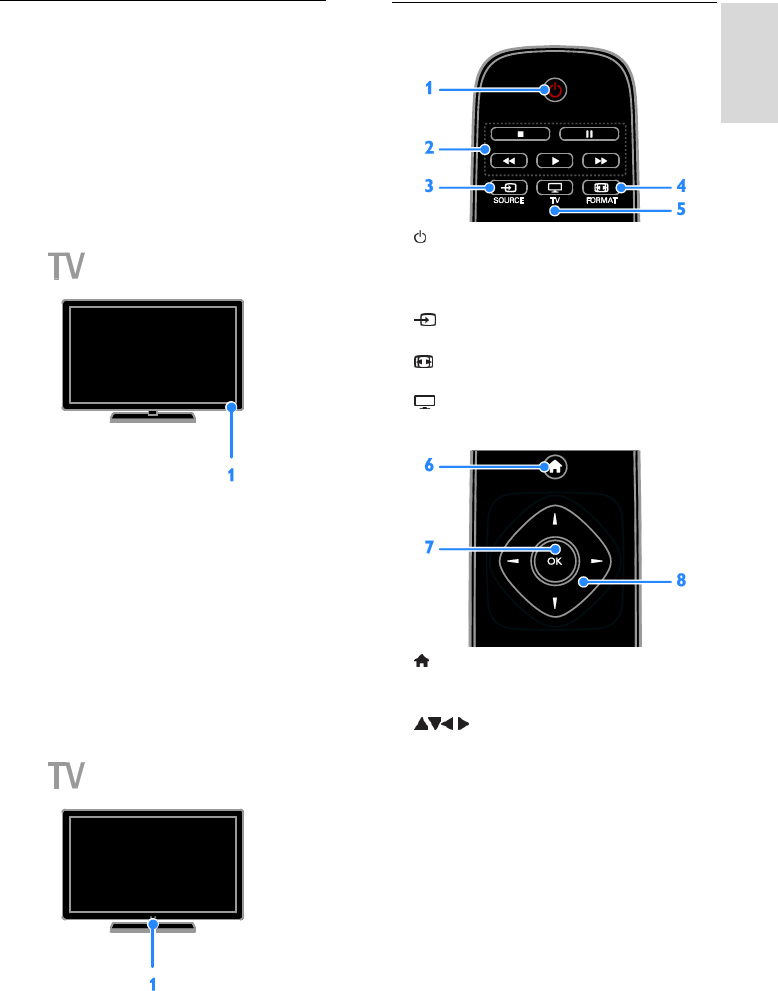 TV

1

TV

1

1
2
3 SOURCE
TV
FORMAT 4
5

6
7 OK
8