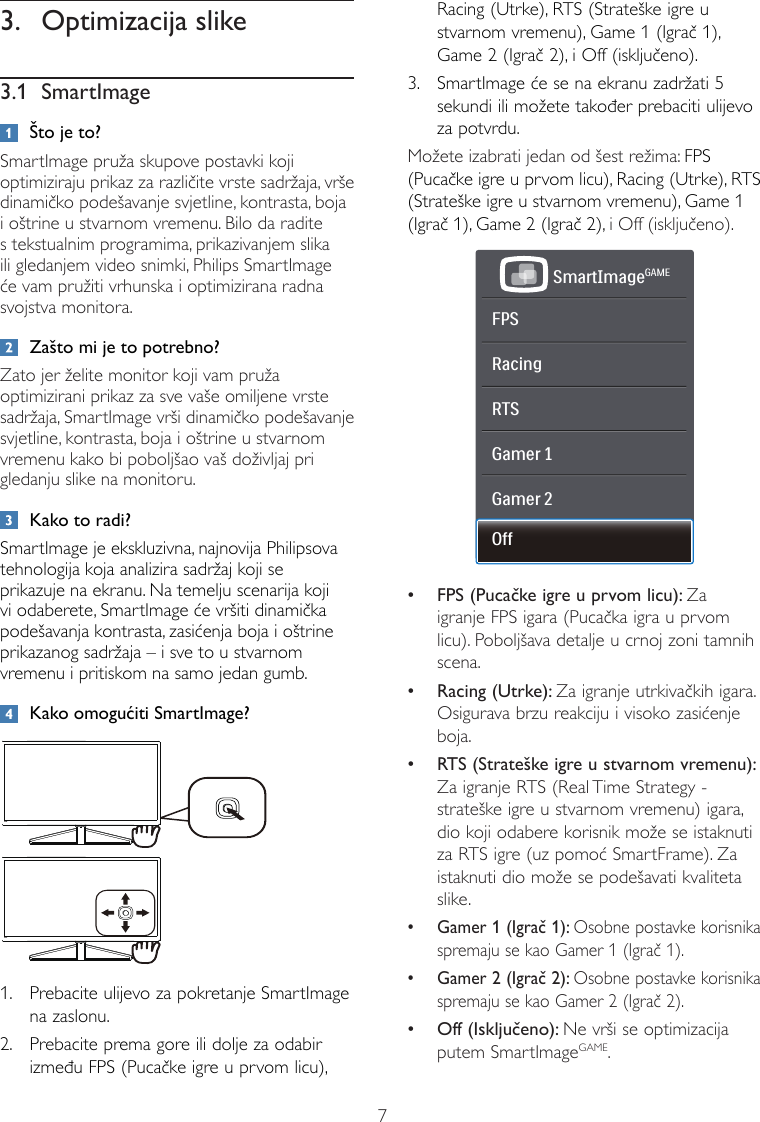 3. Optimizacija slike

3.1 SmartImage

1 Što je to?

SmartImage pruža skupove postavki koji optimiziraju prikaz za različite vrste sadržaja, vrše dinamičko podešavanje svjetline, kontrasta, boja i oštrine u stvarnom vremenu. Bilo da radite s tekstualnim programima, prikazivanjem slika ili gledanjem video snimki, Philips SmartImage će vam pružiti vrhunska i optimizirana radna svojstva monitora.

2 Zašto mi je to potrebno?

Zato jer želite monitor koji vam pruža optimizirani prikaz za sve vaše omiljene vrste sadržaja, SmartImage vrši dinamičko podešavanje svjetline, kontrasta, boja i oštrine u stvarnom vremenu kako bi poboljšao vaš doživljaj pri gledanju slike na monitoru.

3 Kako to radi?

SmartImage je ekskluzivna, najnovija Philipsova tehnologija koja analizira sadržaj koji se prikazuje na ekranu. Na temelju scenarija koji vi odaberete, SmartImage će vršiti dinamička podešavanja kontrasta, zasićenja boja i oštrine prikazanog sadržaja – i sve to u stvarnom vremenu i pritiskom na samo jedan gumb.

4 Kako omogućiti SmartImage?

1. Prebacite ulijevo za pokretanje SmartImage na zaslonu.
2. Prebacite prema gore ili dolje za odabir između FPS (Pucačke igre u prvom licu), Racing (Utrke), RTS (Strateške igre u stvarnom vremenu), Game 1 (Igrač 1), Game 2 (Igrač 2), i Off (isključeno).
3. SmartImage će se na ekranu zadržati 5 sekundi ili možete također prebaciti ulijevo za potvrdu.

Možete izabrati jedan od šest režima: FPS (Pucačke igre u prvom licu), Racing (Utrke), RTS (Strateške igre u stvarnom vremenu), Game 1 (Igrač 1), Game 2 (Igrač 2), i Off (isključeno).

SmartImage$^{GAME}$
FPS
Racing
RTS
Gamer 1
Gamer 2
Off

• FPS (Pucačke igre u prvom licu): Za igranje FPS igara (Pucačka igra u prvom licu). Poboljšava detalje u crnoj zoni tamnih scena.
• Racing (Utrke): Za igranje utrkivačkih igara. Osigurava brzu reakciju i visoko zasićenje boja.
• RTS (Strateške igre u stvarnom vremenu): Za igranje RTS (Real Time Strategy - strateške igre u stvarnom vremenu) igara, dio koji odabere korisnik može se istaknuti za RTS igre (uz pomoć SmartFrame). Za istaknuti dio može se podešavati kvaliteta slike.
• Gamer 1 (Igrač 1): Osobne postavke korisnika spremaju se kao Gamer 1 (Igrač 1).
• Gamer 2 (Igrač 2): Osobne postavke korisnika spremaju se kao Gamer 2 (Igrač 2).
• Off (Isključeno): Ne vrši se optimizacija putem SmartImage$^{GAME}$.

7