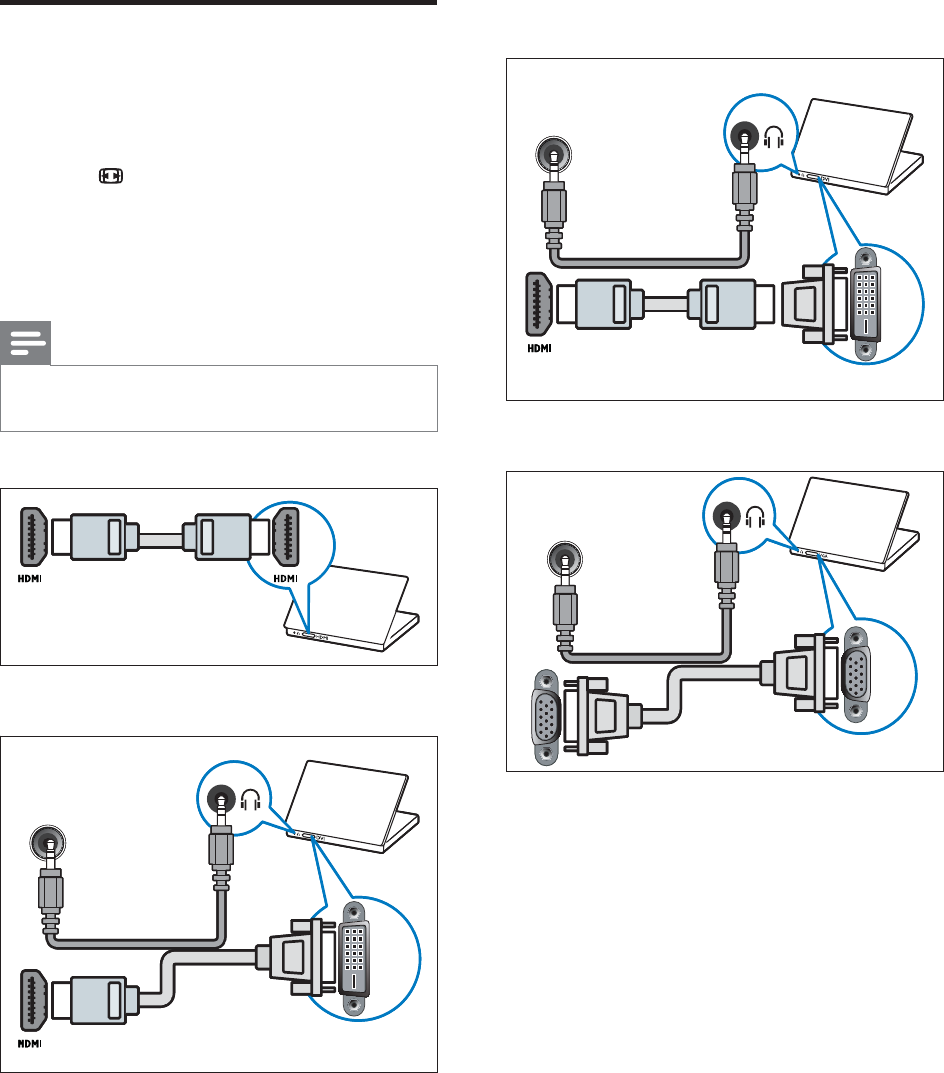 HDMI

HDMI

HDMI

HDMI