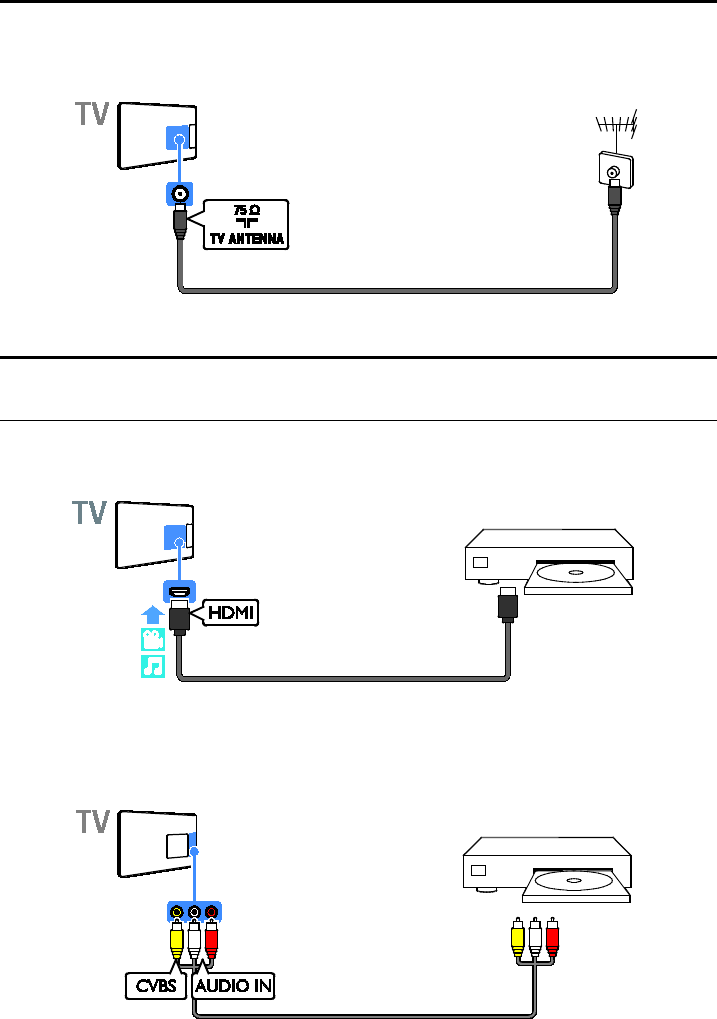 TV

75 Ω
TV ANTENNA

TV

HDMI

TV

CVBS
AUDIO IN