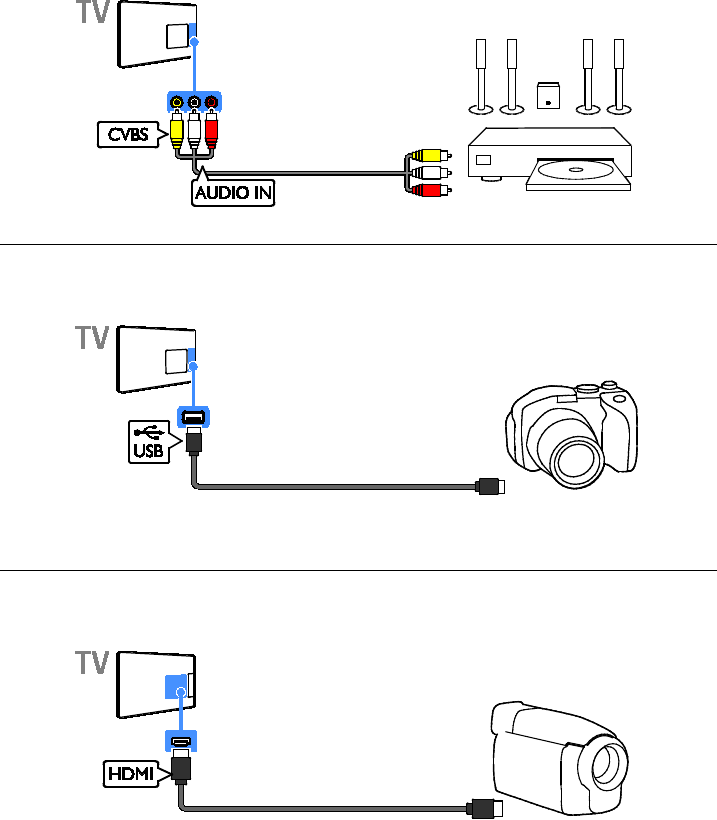 TV

CVBS

AUDIO IN

TV

USB

TV

HDMI