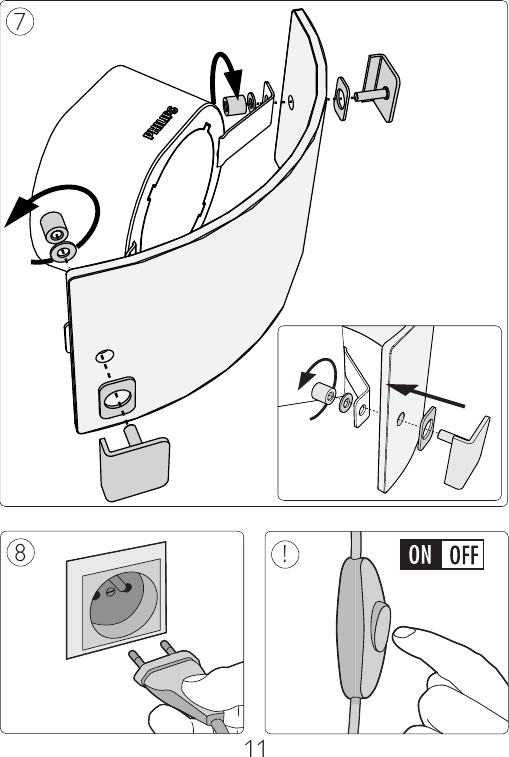 7

PHILIPS

8

!

ON OFF

11