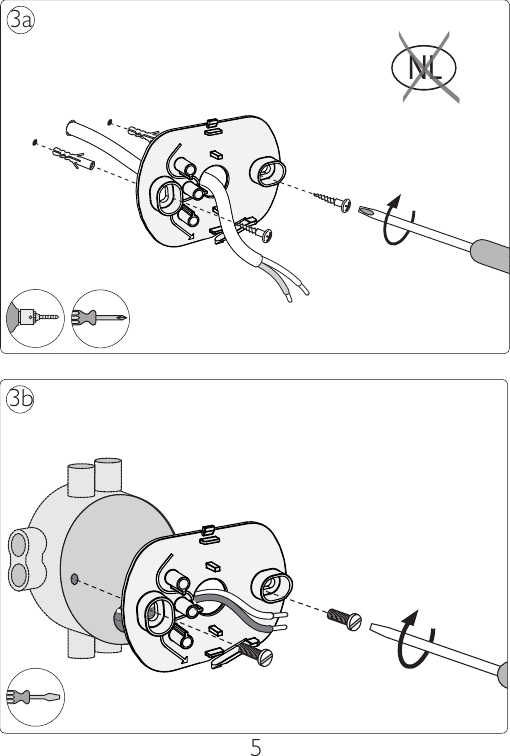 3a

NL

3b

5