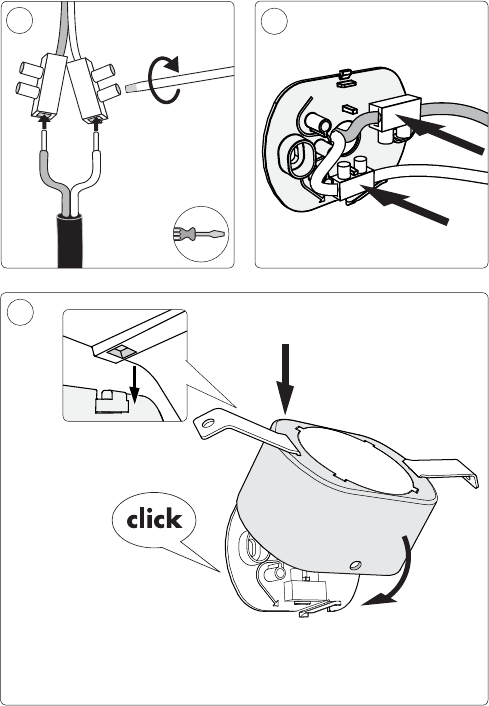 click