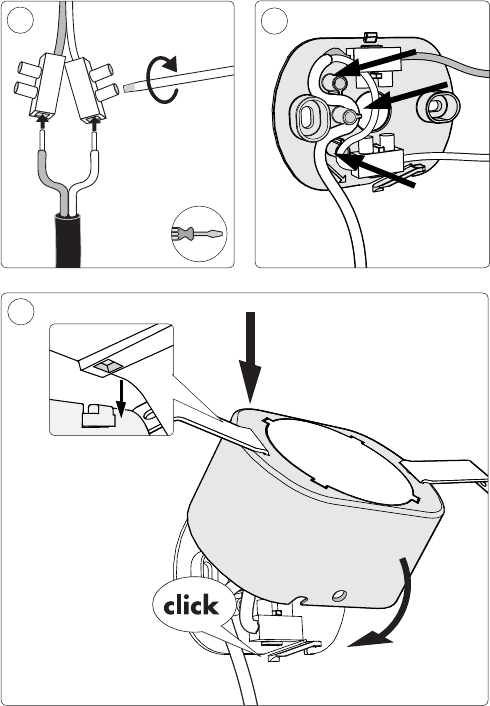 click