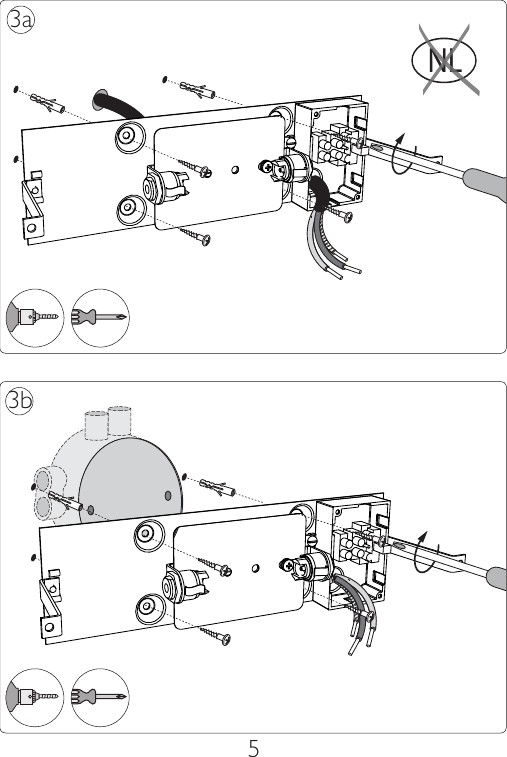 3a

NL

3b

5