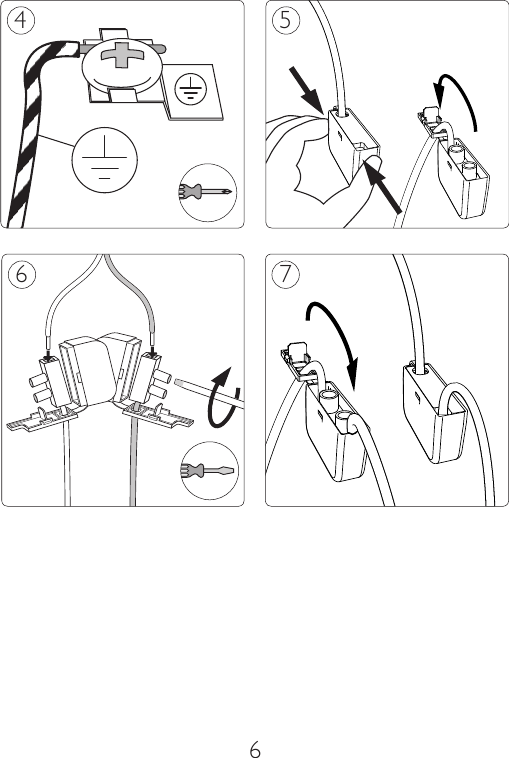 4

5

6

7

6