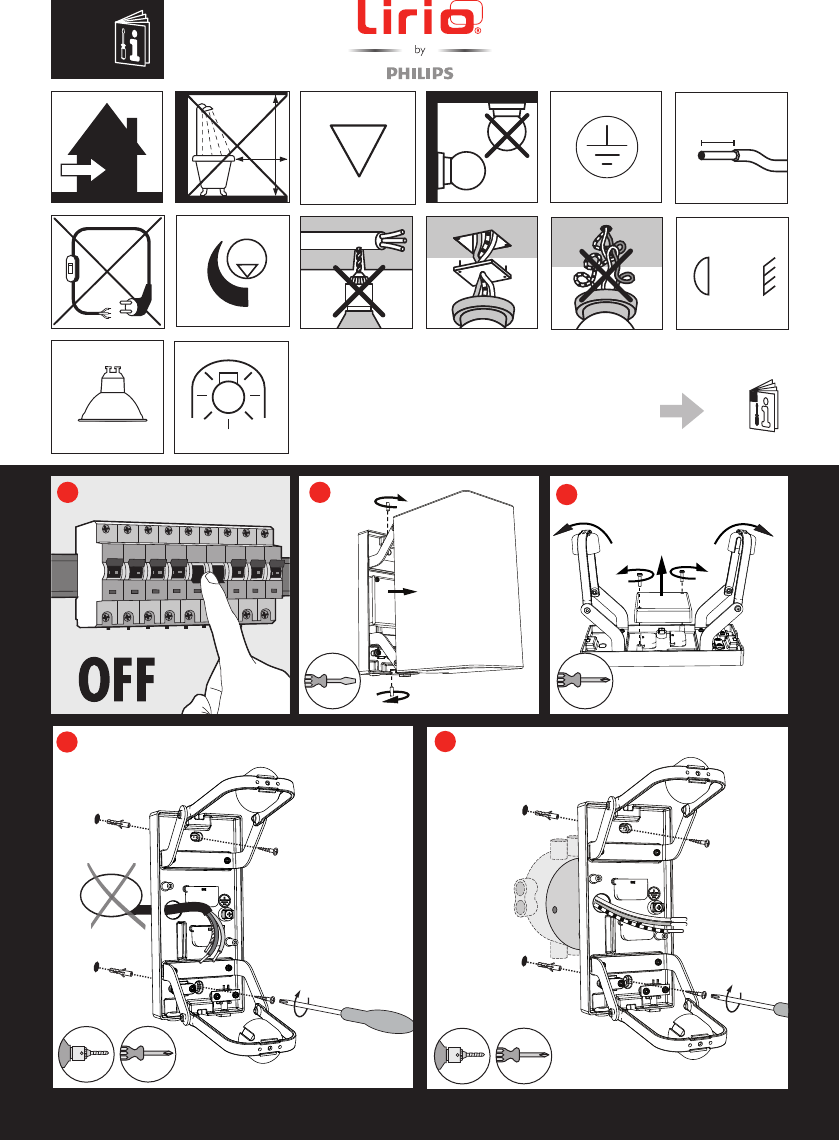 Lirio®
by
PHILIPS

OFF