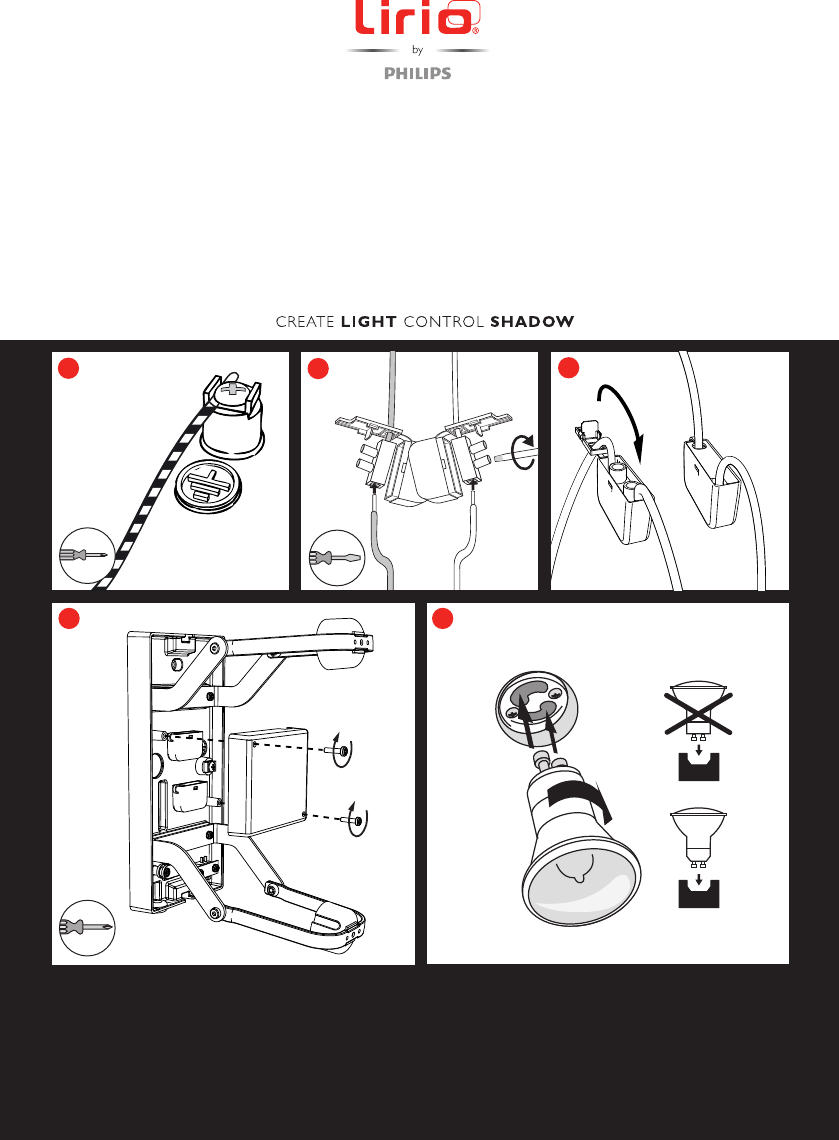 Lirio®
by
PHILIPS

CREATE LIGHT CONTROL SHADOW