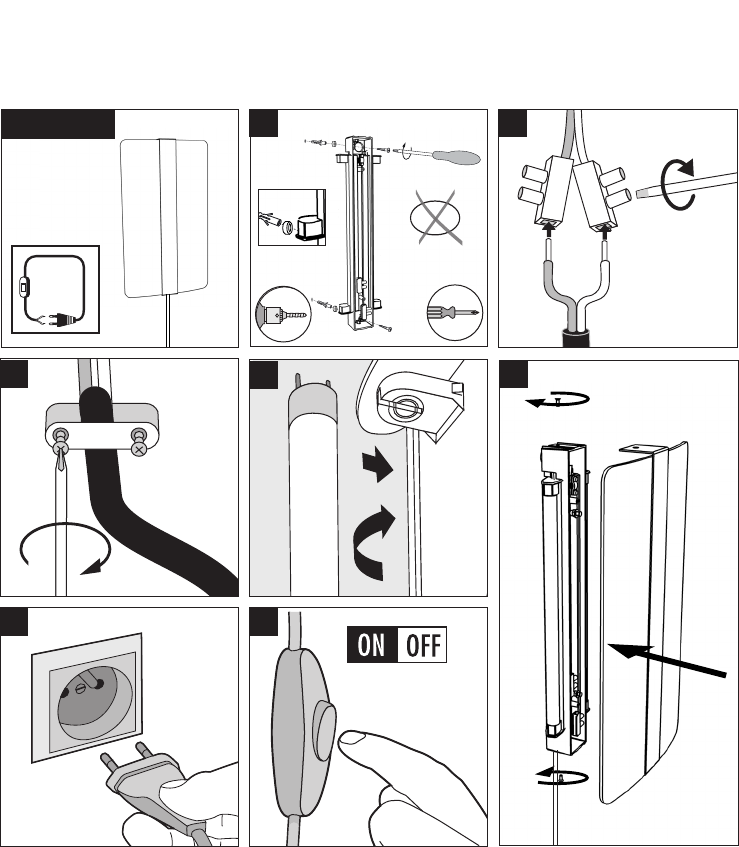 ON OFF