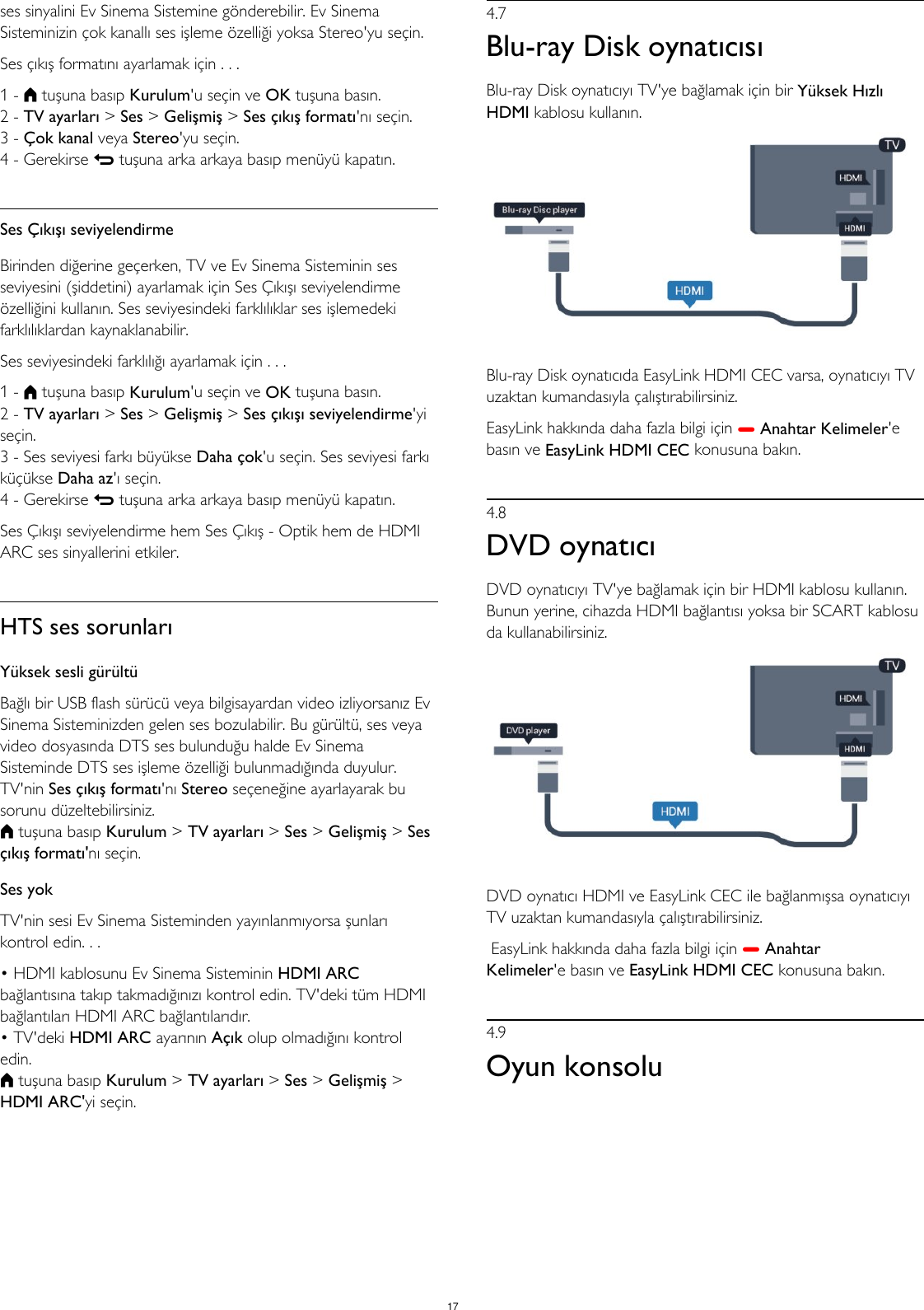 ses sinyalini Ev Sinema Sistemine gönderebilir. Ev Sinema Sisteminizin çok kanallı ses işleme özelliği yoksa Stereo'yu seçin.

Ses çıkış formatını ayarlamak için . . .

1 - tuşuna basıp Kurulum'u seçin ve OK tuşuna basın.
2 - TV ayarları > Ses > Gelişmiş > Ses çıkış formatı'nı seçin.
3 - Çok kanal veya Stereo'yu seçin.
4 - Gerekirse tuşuna arka arkaya basıp menüyü kapatın.

Ses Çıkışı seviyelendirme

Birinden diğerine geçerken, TV ve Ev Sinema Sisteminin ses seviyesini (şiddetini) ayarlamak için Ses Çıkışı seviyelendirme özelliğini kullanın. Ses seviyesindeki farklılıklar ses işlemedeki farklılıklardan kaynaklanabilir.

Ses seviyesindeki farklılığı ayarlamak için . . .

1 - tuşuna basıp Kurulum'u seçin ve OK tuşuna basın.
2 - TV ayarları > Ses > Gelişmiş > Ses çıkışı seviyelendirme'yi seçin.
3 - Ses seviyesi farkı büyükse Daha çok'u seçin. Ses seviyesi farkı küçükse Daha az'ı seçin.
4 - Gerekirse tuşuna arka arkaya basıp menüyü kapatın.

Ses Çıkışı seviyelendirme hem Ses Çıkış - Optik hem de HDMI ARC ses sinyallerini etkiler.

HTS ses sorunları

Yüksek sesli gürültü

Bağlı bir USB flash sürücü veya bilgisayardan video izliyorsanız Ev Sinema Sisteminizden gelen ses bozulabilir. Bu gürültü, ses veya video dosyasında DTS ses bulunduğu halde Ev Sinema Sisteminde DTS ses işleme özelliği bulunmadığında duyulur. TV'nin Ses çıkış formatı'nı Stereo seçeneğine ayarlayarak bu sorunu düzeltebilirsiniz.
tuşuna basıp Kurulum > TV ayarları > Ses > Gelişmiş > Ses çıkış formatı'nı seçin.

Ses yok

TV'nin sesi Ev Sinema Sisteminden yayınlanmıyorsa şunları kontrol edin. . .

• HDMI kablosunu Ev Sinema Sisteminin HDMI ARC bağlantısına takıp takmadığınızı kontrol edin. TV'deki tüm HDMI bağlantıları HDMI ARC bağlantılarıdır.
• TV'deki HDMI ARC ayarının Açık olup olmadığını kontrol edin.
tuşuna basıp Kurulum > TV ayarları > Ses > Gelişmiş > HDMI ARC'yi seçin.

4.7
Blu-ray Disk oynatıcısı

Blu-ray Disk oynatıcıyı TV'ye bağlamak için bir Yüksek Hızlı HDMI kablosu kullanın.

TV
HDMI
Blu-ray Disc player
HDMI
HDMI

Blu-ray Disk oynatıcıda EasyLink HDMI CEC varsa, oynatıcıyı TV uzaktan kumandasıyla çalıştırabilirsiniz.

EasyLink hakkında daha fazla bilgi için Anahtar Kelimeler'e basın ve EasyLink HDMI CEC konusuna bakın.

4.8
DVD oynatıcı

DVD oynatıcıyı TV'ye bağlamak için bir HDMI kablosu kullanın. Bunun yerine, cihazda HDMI bağlantısı yoksa bir SCART kablosu da kullanabilirsiniz.

TV
HDMI
DVD player
HDMI
HDMI

DVD oynatıcı HDMI ve EasyLink CEC ile bağlanmışsa oynatıcıyı TV uzaktan kumandasıyla çalıştırabilirsiniz.

EasyLink hakkında daha fazla bilgi için Anahtar Kelimeler'e basın ve EasyLink HDMI CEC konusuna bakın.

4.9
Oyun konsolu

17