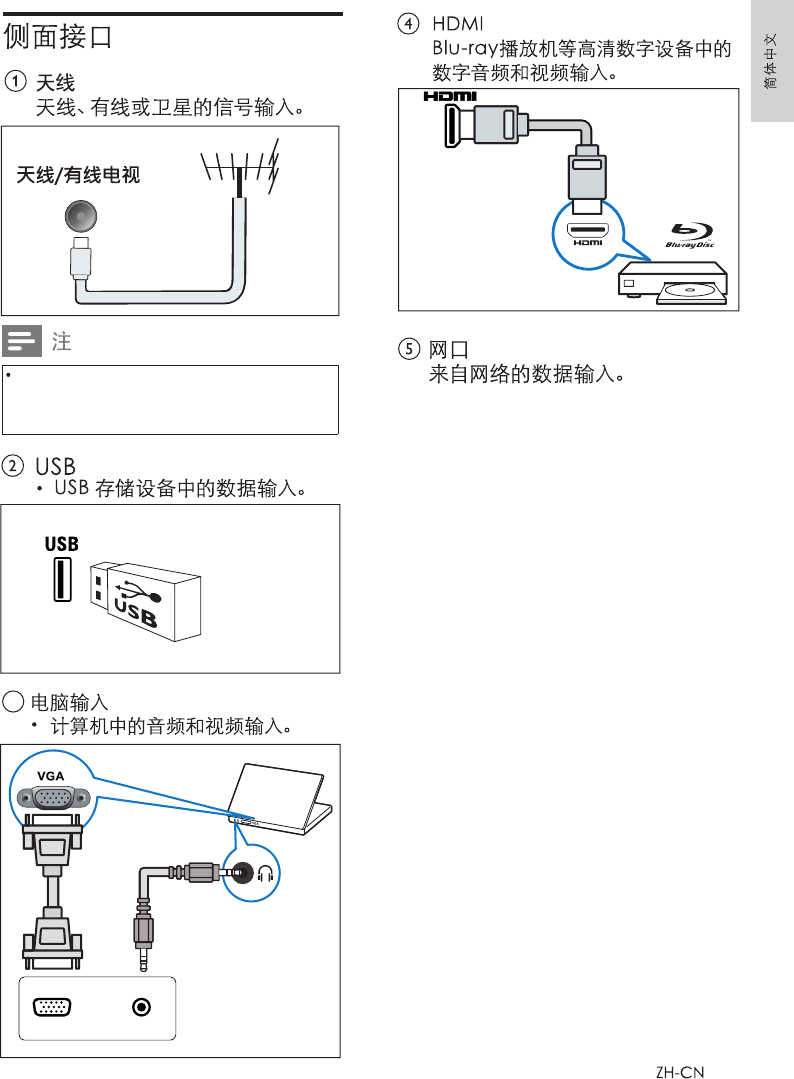 侧面接口

① 天线
天线、有线或卫星的信号输入。

天线/有线电视

注

•

② USB
• USB 存储设备中的数据输入。

USB

USB

电脑输入
• 计算机中的音频和视频输入。

VGA

④ HDMI
Blu-ray播放机等高清数字设备中的数字音频和视频输入。

HDMI

HDMI

Blu-ray Disc

⑤ 网口
来自网络的数据输入。

简体中文

ZH-CN