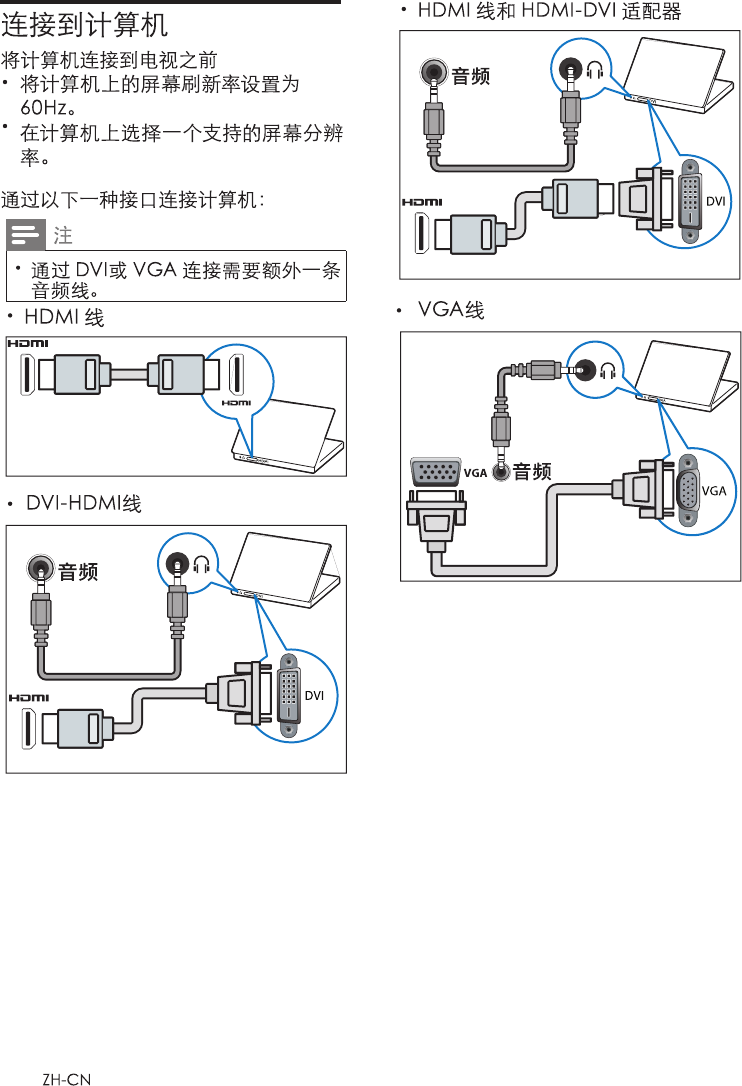 连接到计算机

将计算机连接到电视之前

• 将计算机上的屏幕刷新率设置为 60Hz。

• 在计算机上选择一个支持的屏幕分辨率。

通过以下一种接口连接计算机：

注

• 通过 DVI或 VGA 连接需要额外一条音频线。

• HDMI 线

HDMI

HDMI

• DVI-HDMI线

音频

HDMI

DVI

• HDMI 线和 HDMI-DVI 适配器

音频

HDMI

DVI

• VGA线

VGA

音频

VGA

ZH-CN