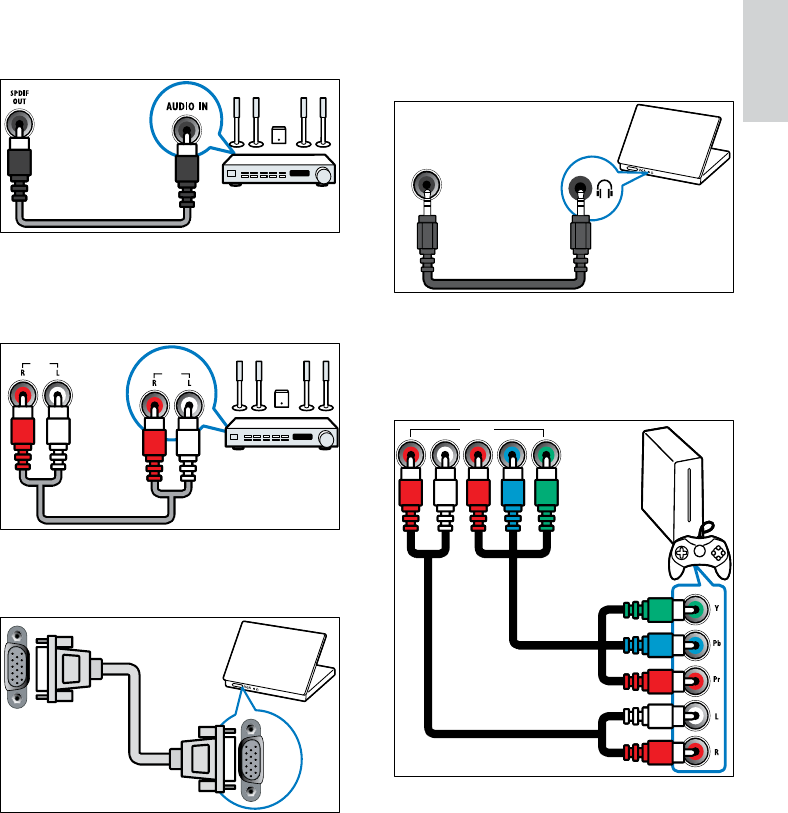 SPDIF OUT

AUDIO IN

R L

R L

Y

Pb

Pr

L

R