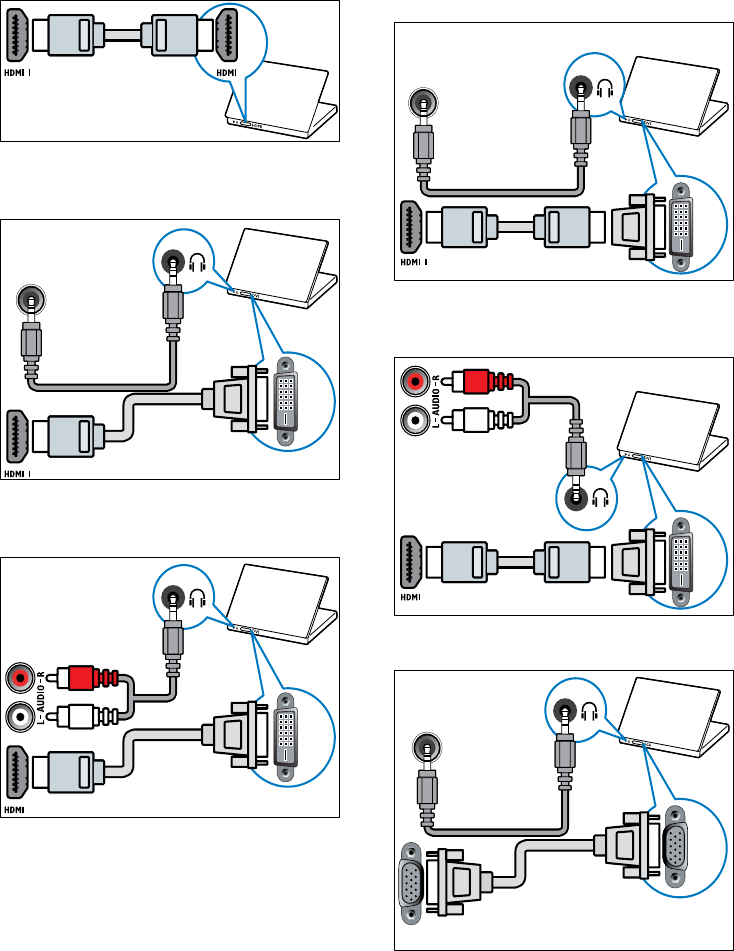 HDMI 1

HDMI

HDMI 1

L - AUDIO - R

HDMI

HDMI 1

L - AUDIO - R

HDMI