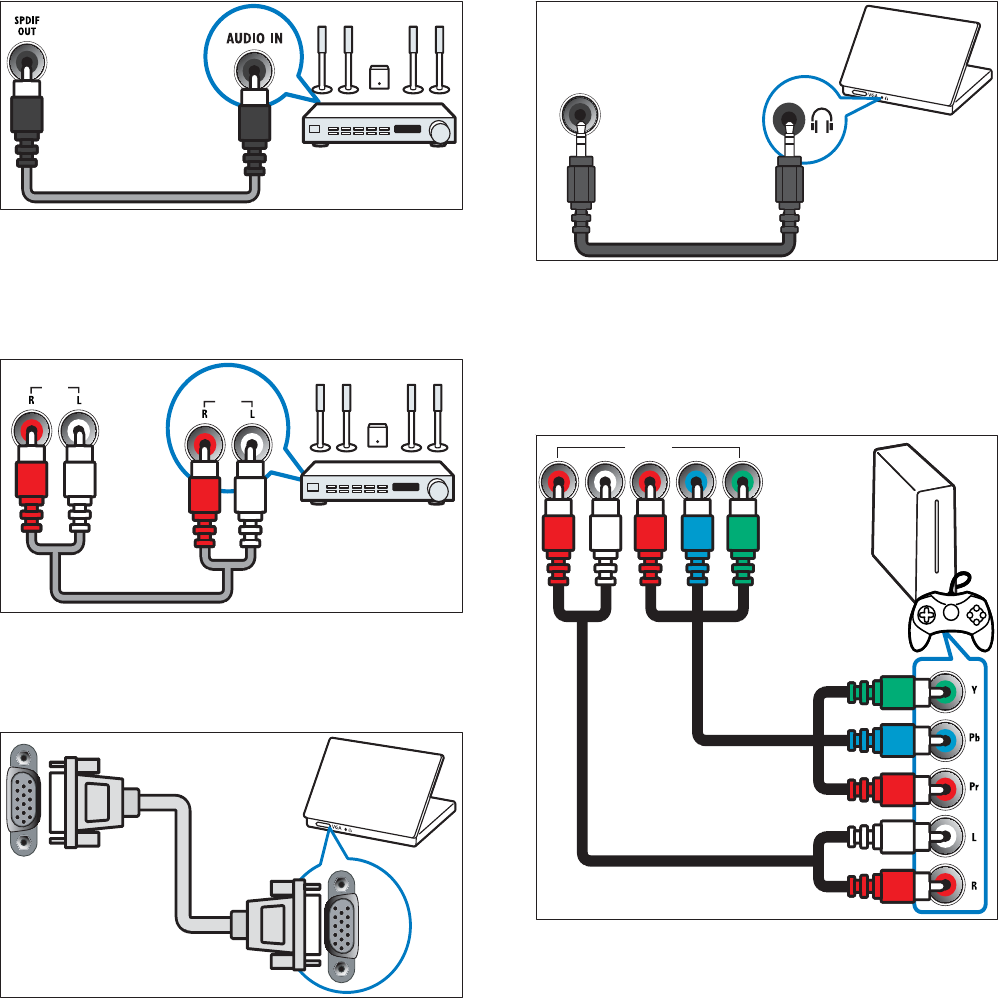 SPDIF OUT

AUDIO IN

R L

R L

Y

Pb

Pr

L

R