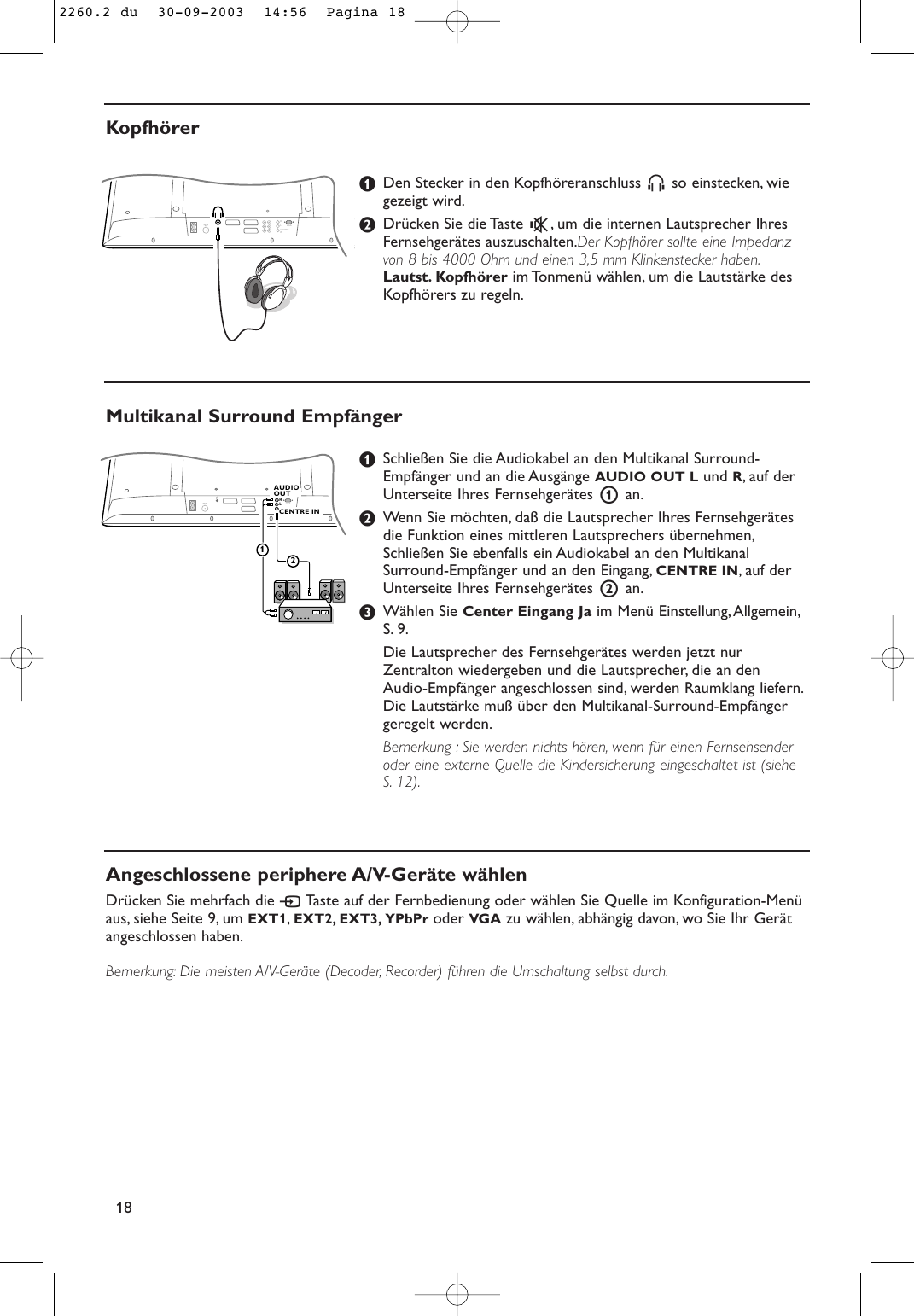 2260.2 du 30-09-2003 14:56 Pagina 18

Kopfhörer

1 Den Stecker in den Kopfhöreranschluss so einstecken, wie gezeigt wird.

2 Drücken Sie die Taste , um die internen Lautsprecher Ihres Fernsehgerätes auszuschalten.Der Kopfhörer sollte eine Impedanz von 8 bis 4000 Ohm und einen 3,5 mm Klinkenstecker haben. Lautst. Kopfhörer im Tonmenü wählen, um die Lautstärke des Kopfhörers zu regeln.

Multikanal Surround Empfänger

AUDIO OUT

CENTRE IN

1

2

1 Schließen Sie die Audiokabel an den Multikanal Surround-Empfänger und an die Ausgänge AUDIO OUT L und R, auf der Unterseite Ihres Fernsehgerätes 1 an.

2 Wenn Sie möchten, daß die Lautsprecher Ihres Fernsehgerätes die Funktion eines mittleren Lautsprechers übernehmen, Schließen Sie ebenfalls ein Audiokabel an den Multikanal Surround-Empfänger und an den Eingang, CENTRE IN, auf der Unterseite Ihres Fernsehgerätes 2 an.

3 Wählen Sie Center Eingang Ja im Menü Einstellung, Allgemein, S. 9.

Die Lautsprecher des Fernsehgerätes werden jetzt nur Zentralton wiedergeben und die Lautsprecher, die an den Audio-Empfänger angeschlossen sind, werden Raumklang liefern. Die Lautstärke muß über den Multikanal-Surround-Empfänger geregelt werden.

Bemerkung : Sie werden nichts hören, wenn für einen Fernsehsender oder eine externe Quelle die Kindersicherung eingeschaltet ist (siehe S. 12).

Angeschlossene periphere A/V-Geräte wählen

Drücken Sie mehrfach die Taste auf der Fernbedienung oder wählen Sie Quelle im Konfiguration-Menü aus, siehe Seite 9, um EXT1, EXT2, EXT3, YPbPr oder VGA zu wählen, abhängig davon, wo Sie Ihr Gerät angeschlossen haben.

Bemerkung: Die meisten A/V-Geräte (Decoder, Recorder) führen die Umschaltung selbst durch.

18