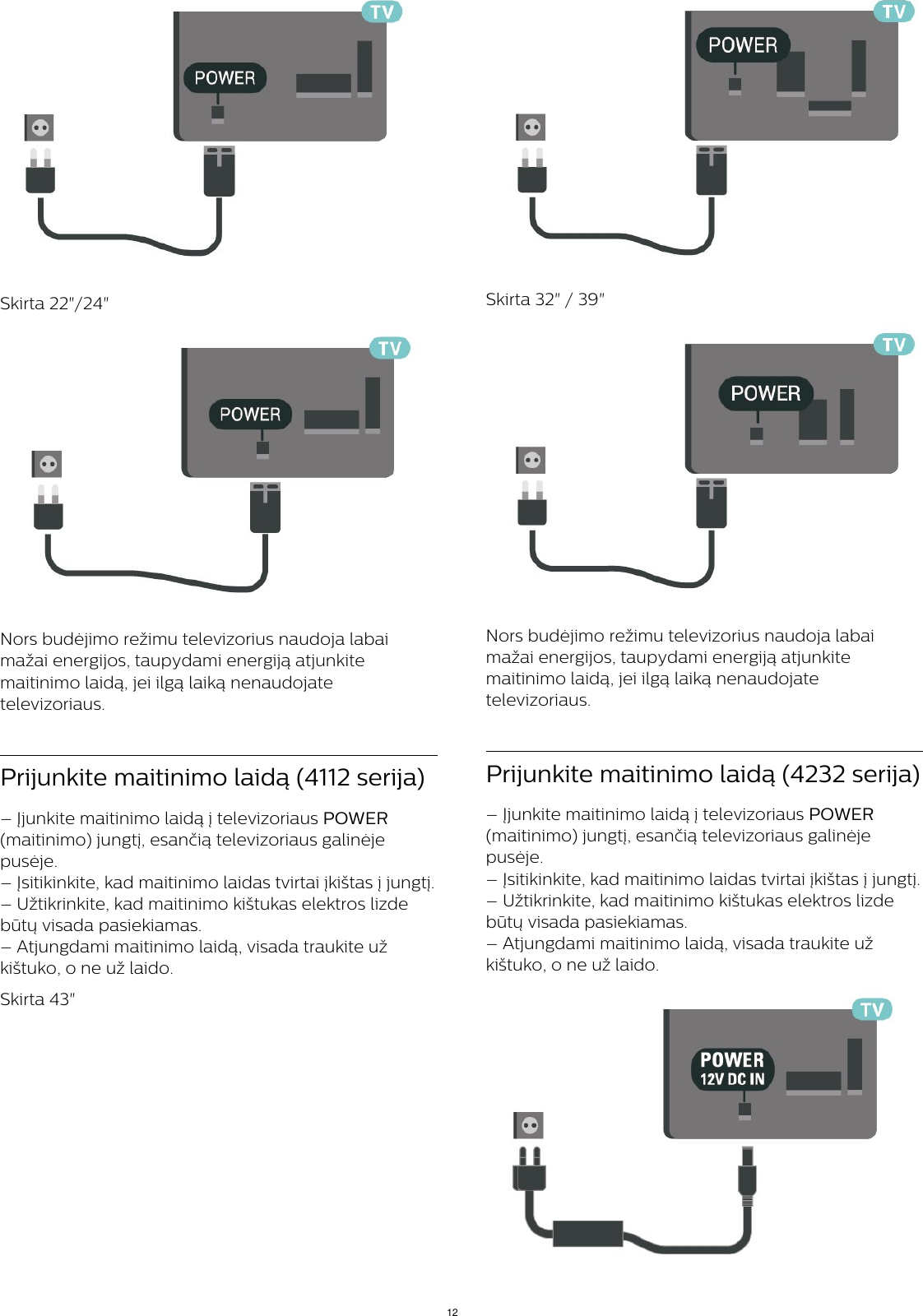 TV

POWER

Skirta 22"/24"

TV

POWER

Nors budėjimo režimu televizorius naudoja labai mažai energijos, taupydami energiją atjunkite maitinimo laidą, jei ilgą laiką nenaudojate televizoriaus.

Prijunkite maitinimo laidą (4112 serija)

– Įjunkite maitinimo laidą į televizoriaus POWER (maitinimo) jungtį, esančią televizoriaus galinėje pusėje.
– Įsitikinkite, kad maitinimo laidas tvirtai įkištas į jungtį.
– Užtikrinkite, kad maitinimo kištukas elektros lizde būtų visada pasiekiamas.
– Atjungdami maitinimo laidą, visada traukite už kištuko, o ne už laido.

Skirta 43"

TV

POWER

Skirta 32" / 39"

TV

POWER

Nors budėjimo režimu televizorius naudoja labai mažai energijos, taupydami energiją atjunkite maitinimo laidą, jei ilgą laiką nenaudojate televizoriaus.

Prijunkite maitinimo laidą (4232 serija)

– Įjunkite maitinimo laidą į televizoriaus POWER (maitinimo) jungtį, esančią televizoriaus galinėje pusėje.
– Įsitikinkite, kad maitinimo laidas tvirtai įkištas į jungtį.
– Užtikrinkite, kad maitinimo kištukas elektros lizde būtų visada pasiekiamas.
– Atjungdami maitinimo laidą, visada traukite už kištuko, o ne už laido.

TV

POWER
12V DC IN

12