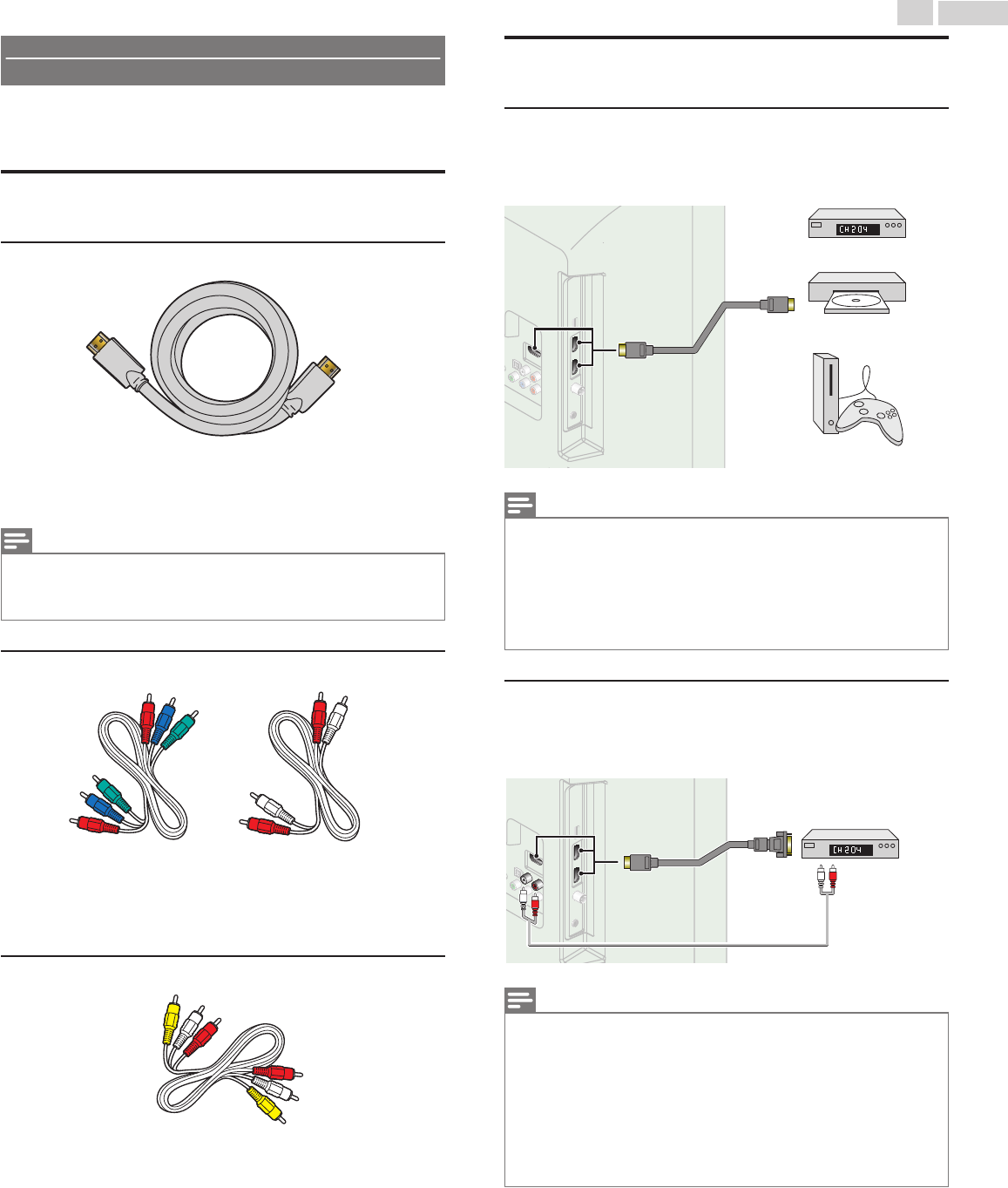 CH 204

CH 204