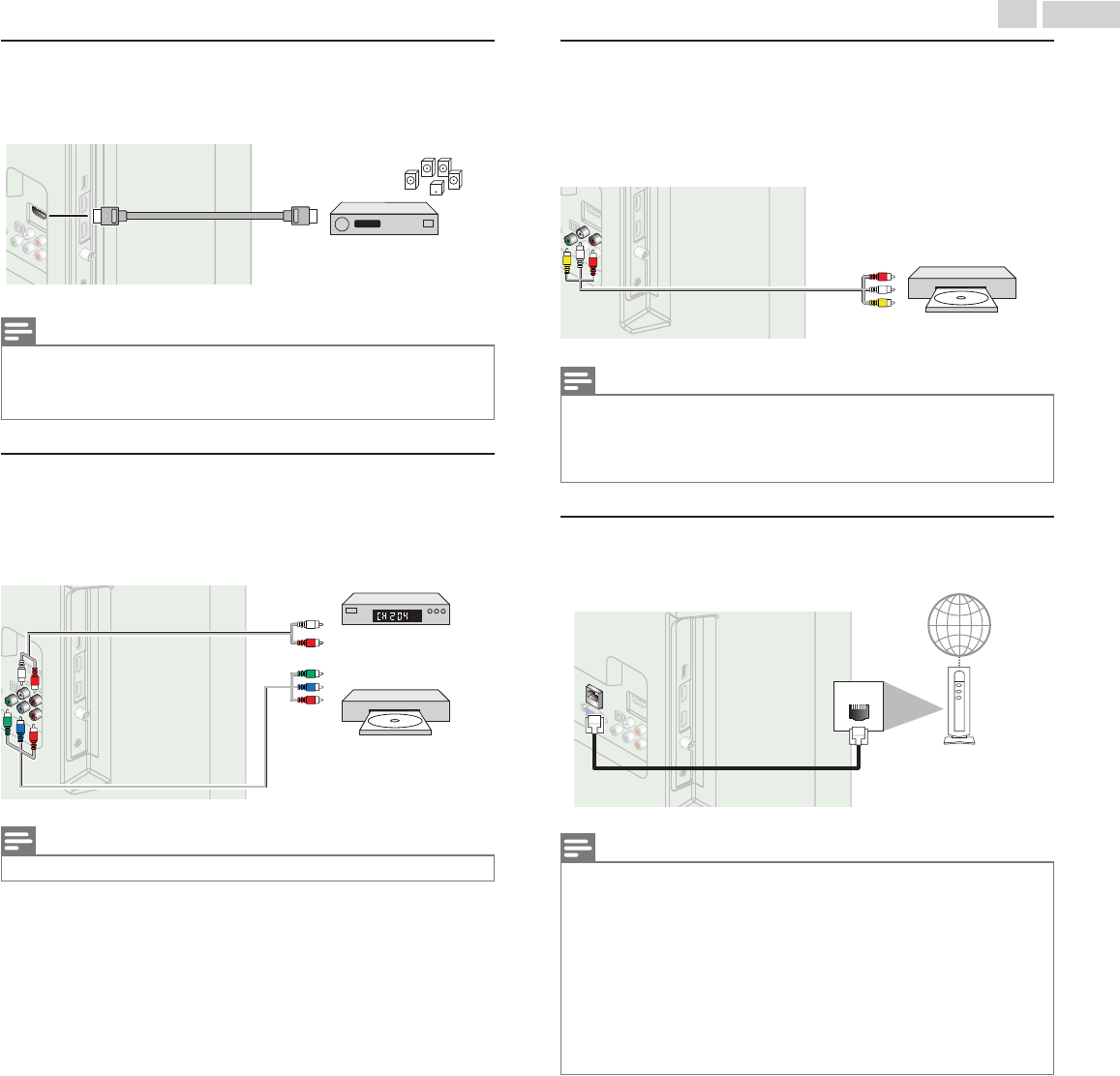 CH 204