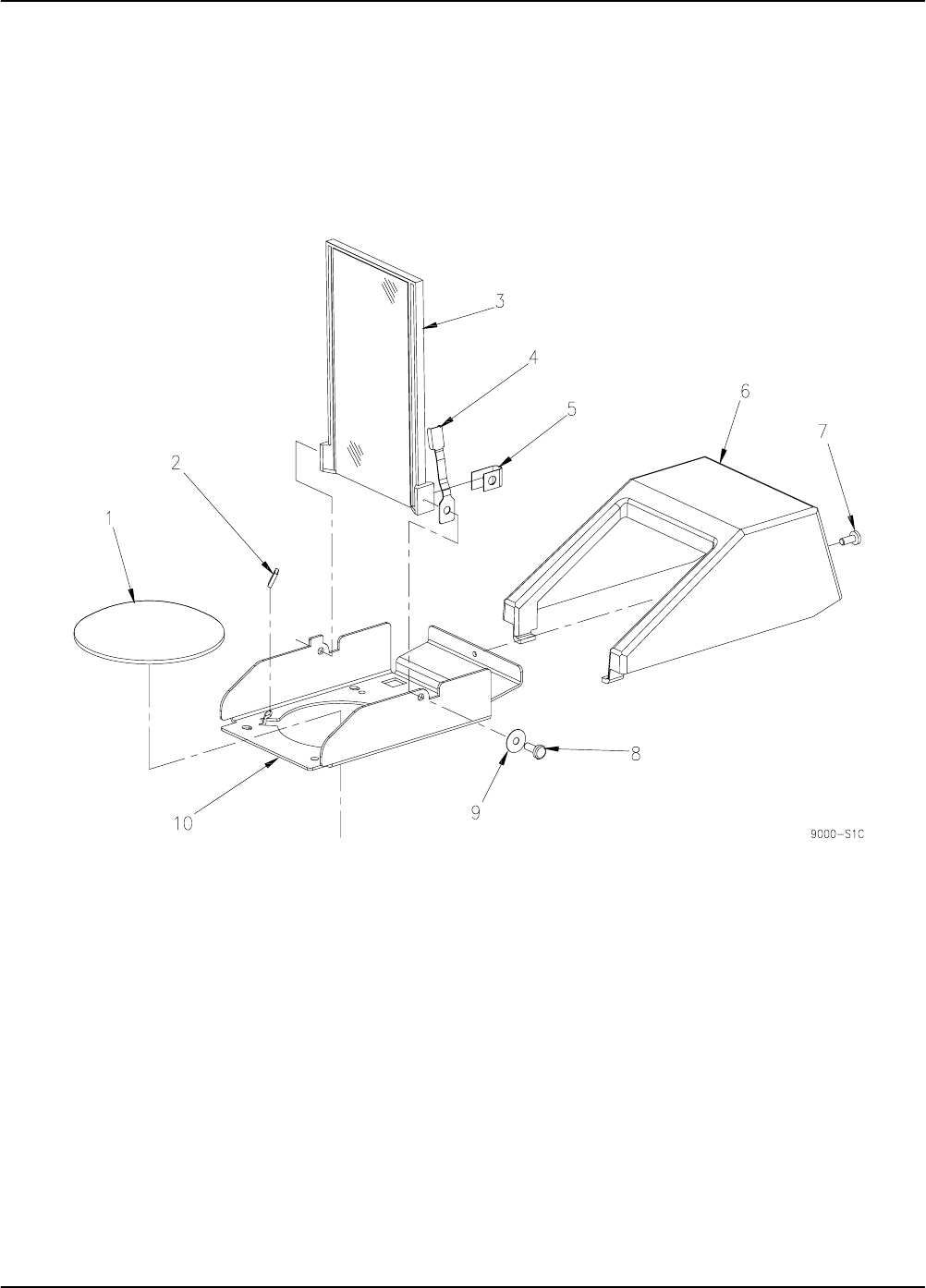 3

4

5

6

7

2

1

8

9

10

9000-S1C