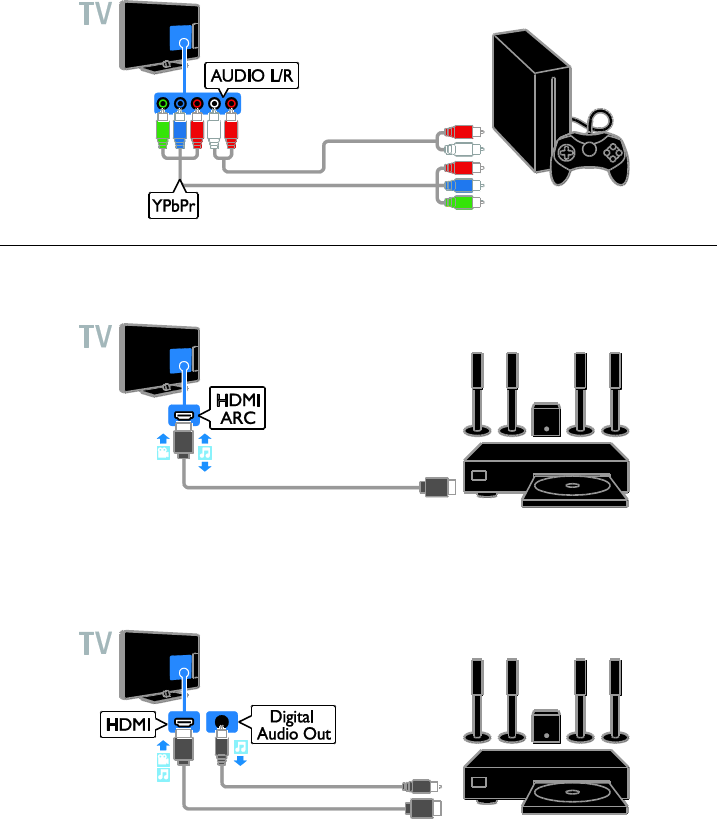 TV

AUDIO L/R

YPbPr

TV

HDMI ARC

TV

HDMI

Digital Audio Out