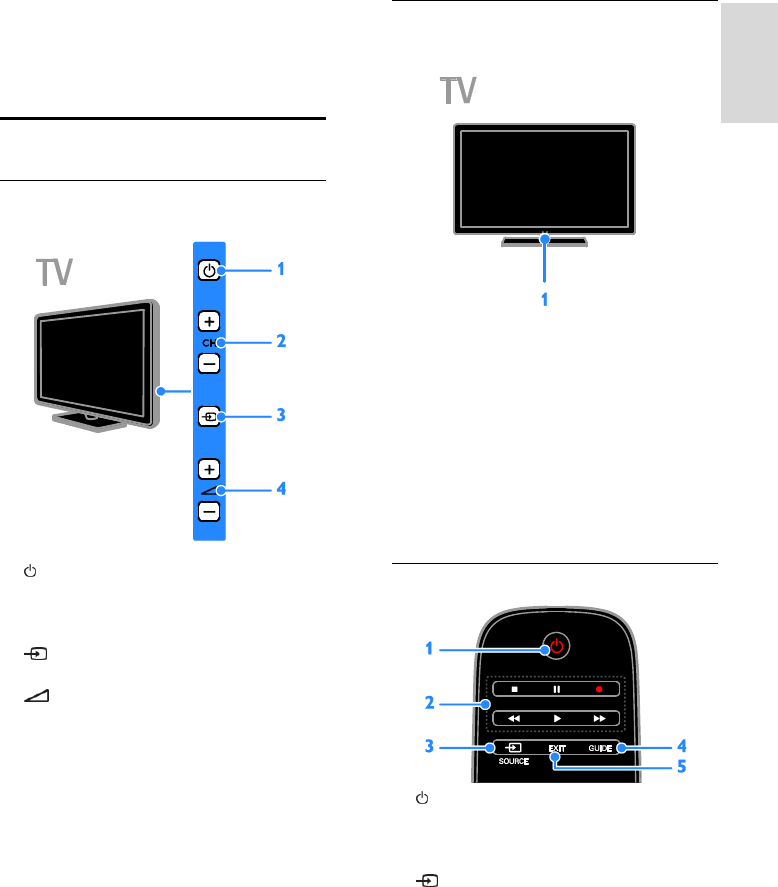 TV

1

CH

2

3

4

TV

1

1

2

3

SOURCE

EXIT

GUIDE

4

5