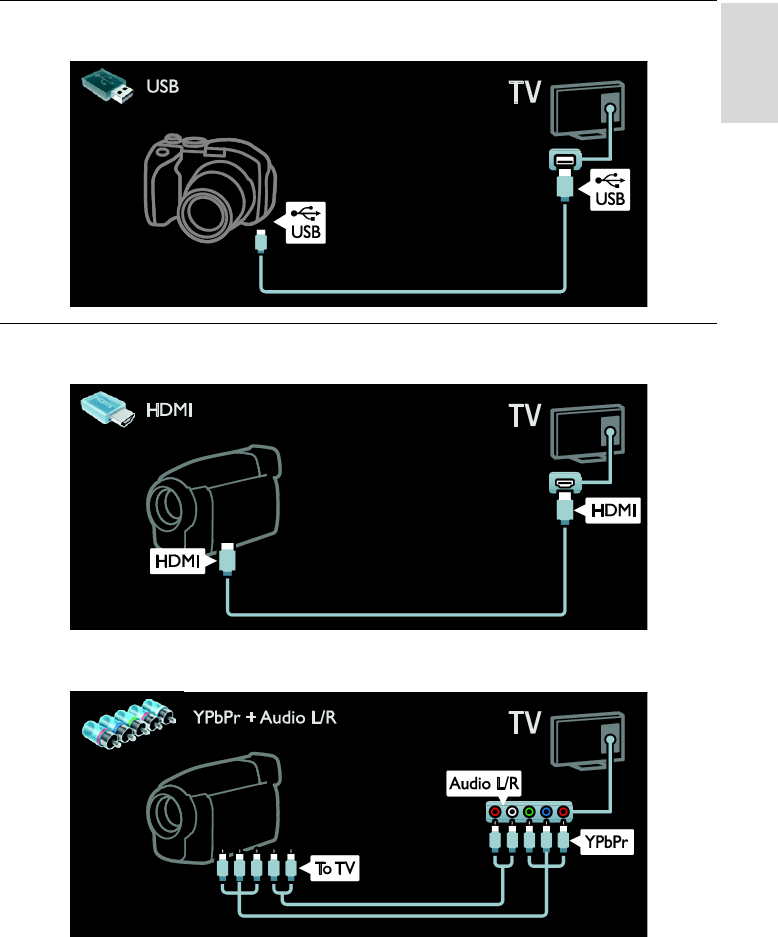 USB

TV

USB

USB

HDMI

TV

HDMI

HDMI

YPbPr + Audio L/R

TV

Audio L/R

YPbPr

To TV