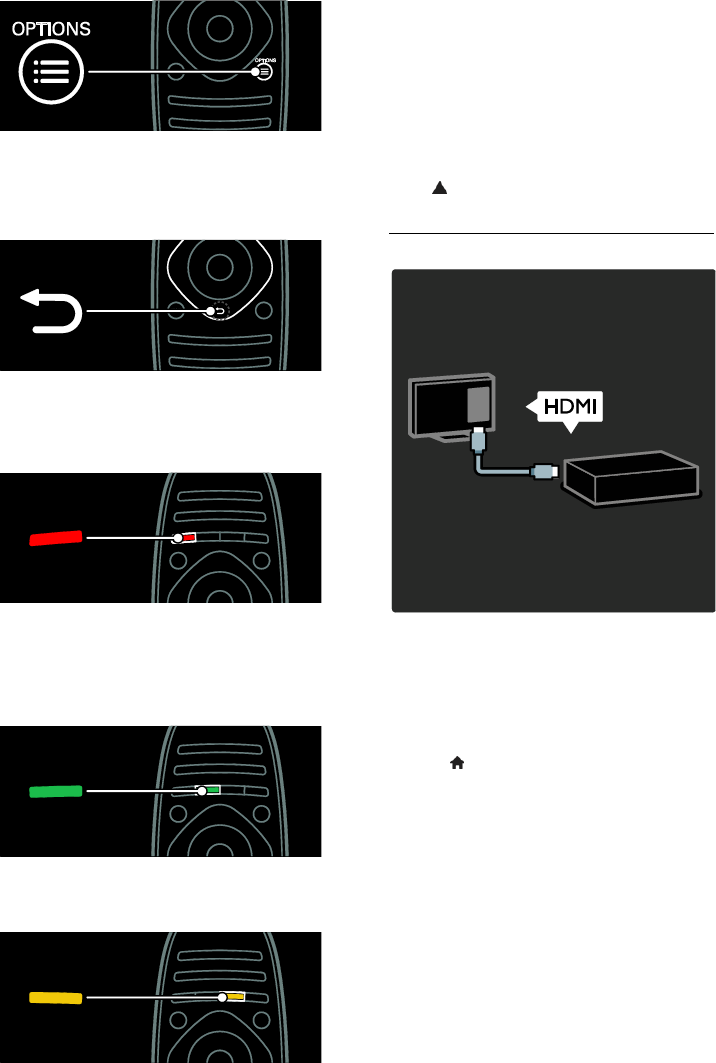 OPTIONS

OPTIONS

HDMI