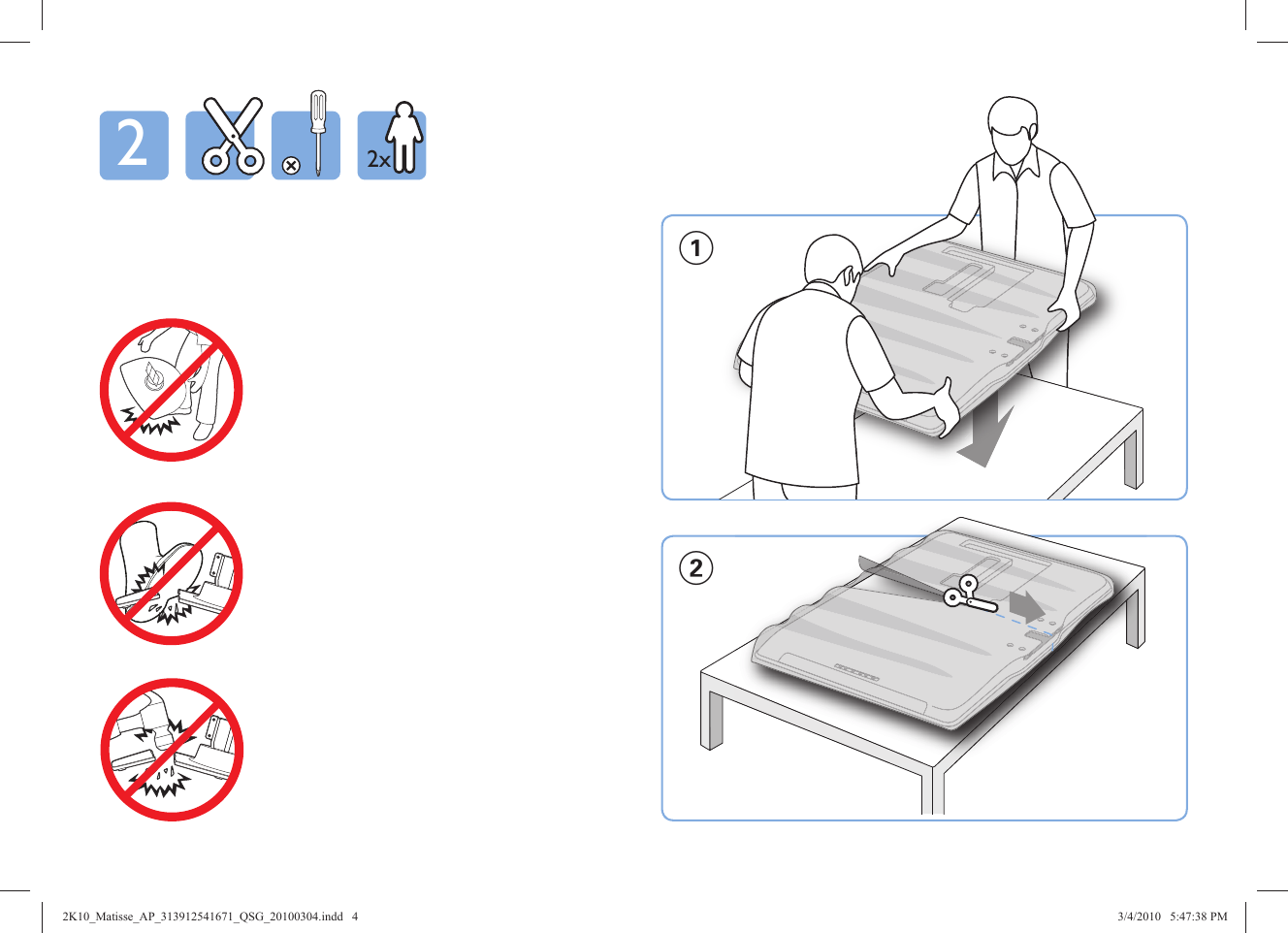 2

2x

1

2

2K10_Matisse_AP_313912541671_QSG_20100304.indd 4

3/4/2010 5:47:38 PM