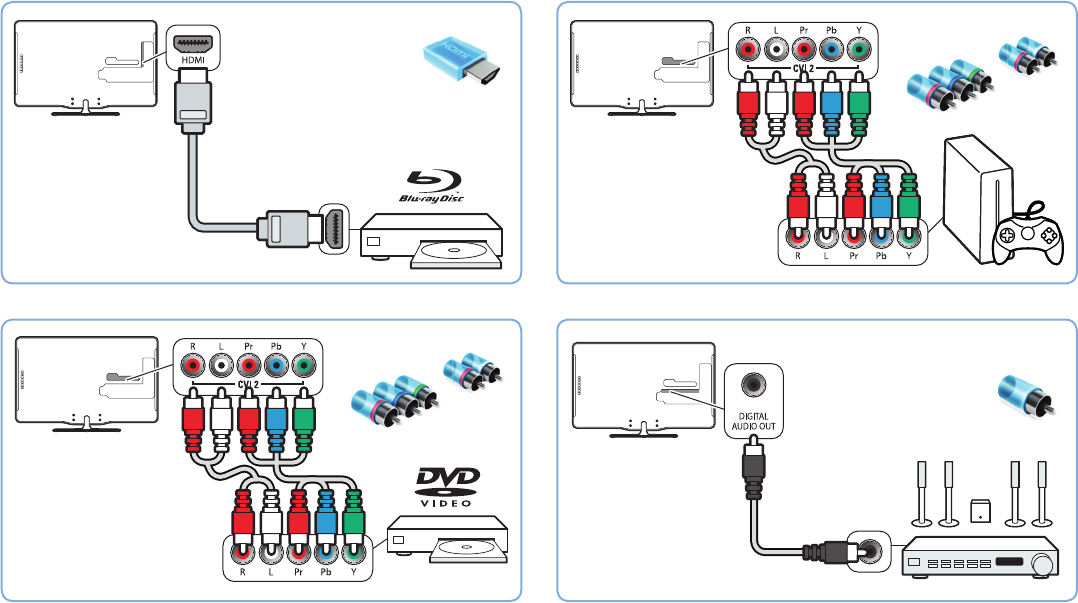 HDMI

HDMI

Blu-ray Disc

R L Pr Pb Y

CVI 2

R L Pr Pb Y

R L Pr Pb Y

CVI 2

DVD VIDEO

R L Pr Pb Y

DIGITAL AUDIO OUT