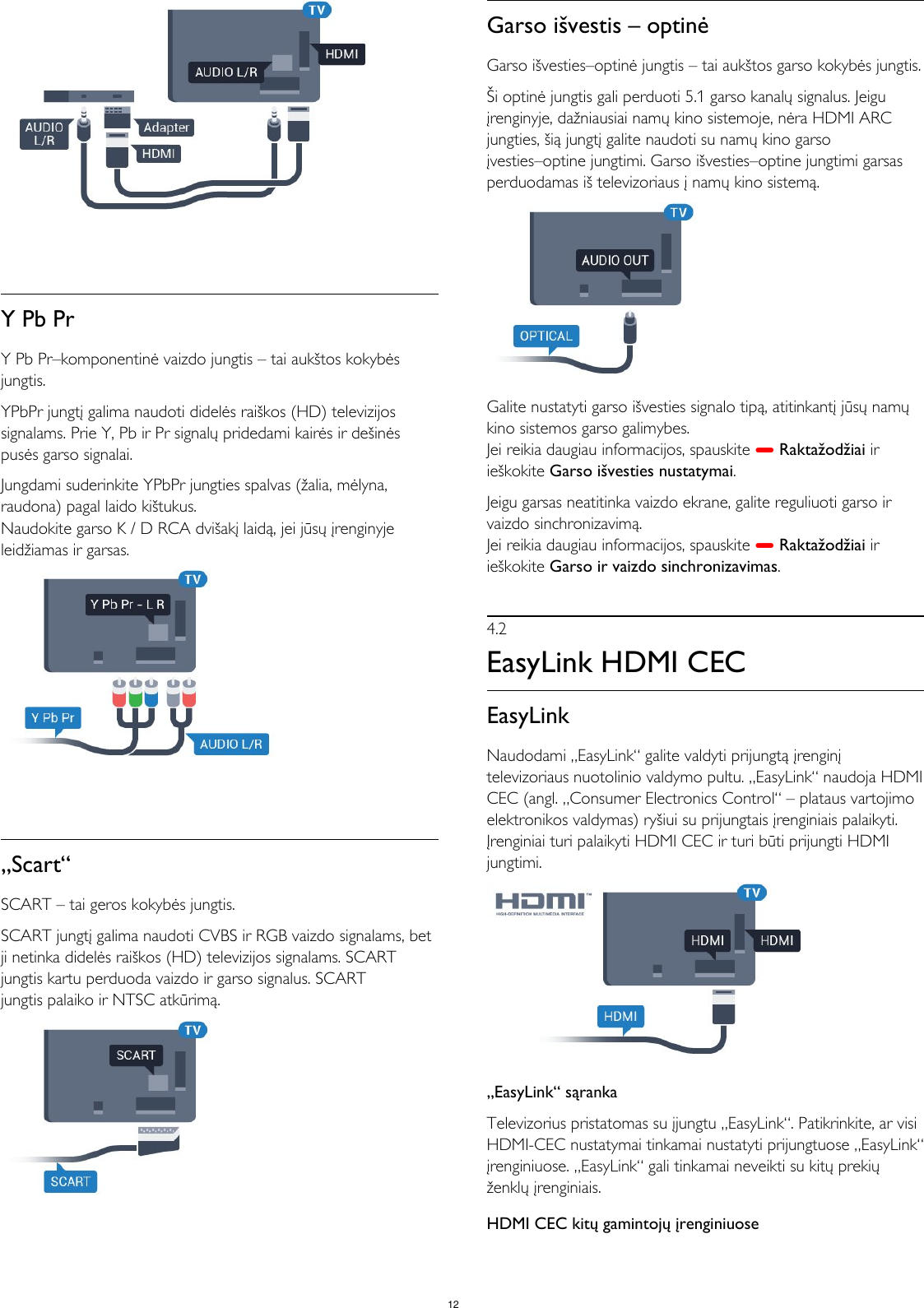 TV
HDMI
AUDIO L/R
AUDIO L/R
Adapter
HDMI

Y Pb Pr

Y Pb Pr–komponentinė vaizdo jungtis – tai aukštos kokybės jungtis.

YPbPr jungtį galima naudoti didelės raiškos (HD) televizijos signalams. Prie Y, Pb ir Pr signalų pridedami kairės ir dešinės pusės garso signalai.

Jungdami suderinkite YPbPr jungties spalvas (žalia, mėlyna, raudona) pagal laido kištukus.
Naudokite garso K / D RCA dvišakį laidą, jei jūsų įrenginyje leidžiamas ir garsas.

TV
Y Pb Pr - L R
Y Pb Pr
AUDIO L/R

„Scart“

SCART – tai geros kokybės jungtis.

SCART jungtį galima naudoti CVBS ir RGB vaizdo signalams, bet ji netinka didelės raiškos (HD) televizijos signalams. SCART jungtis kartu perduoda vaizdo ir garso signalus. SCART jungtis palaiko ir NTSC atkūrimą.

TV
SCART
SCART

Garso išvestis – optinė

Garso išvesties–optinė jungtis – tai aukštos garso kokybės jungtis.

Ši optinė jungtis gali perduoti 5.1 garso kanalų signalus. Jeigu įrenginyje, dažniausiai namų kino sistemoje, nėra HDMI ARC jungties, šią jungtį galite naudoti su namų kino garso įvesties–optine jungtimi. Garso išvesties–optine jungtimi garsas perduodamas iš televizoriaus į namų kino sistemą.

TV
AUDIO OUT
OPTICAL

Galite nustatyti garso išvesties signalo tipą, atitinkantį jūsų namų kino sistemos garso galimybes.
Jei reikia daugiau informacijos, spauskite Raktažodžiai ir ieškokite Garso išvesties nustatymai.

Jeigu garsas neatitinka vaizdo ekrane, galite reguliuoti garso ir vaizdo sinchronizavimą.
Jei reikia daugiau informacijos, spauskite Raktažodžiai ir ieškokite Garso ir vaizdo sinchronizavimas.

4.2
EasyLink HDMI CEC

EasyLink

Naudodami „EasyLink“ galite valdyti prijungtą įrenginį televizoriaus nuotolinio valdymo pultu. „EasyLink“ naudoja HDMI CEC (angl. „Consumer Electronics Control“ – plataus vartojimo elektronikos valdymas) ryšiui su prijungtais įrenginiais palaikyti. Įrenginiai turi palaikyti HDMI CEC ir turi būti prijungti HDMI jungtimi.

HDMI
HIGH-DEFINITION MULTIMEDIA INTERFACE
TV
HDMI
HDMI
HDMI

„EasyLink“ sąranka

Televizorius pristatomas su įjungtu „EasyLink“. Patikrinkite, ar visi HDMI-CEC nustatymai tinkamai nustatyti prijungtuose „EasyLink“ įrenginiuose. „EasyLink“ gali tinkamai neveikti su kitų prekių ženklų įrenginiais.

HDMI CEC kitų gamintojų įrenginiuose

12