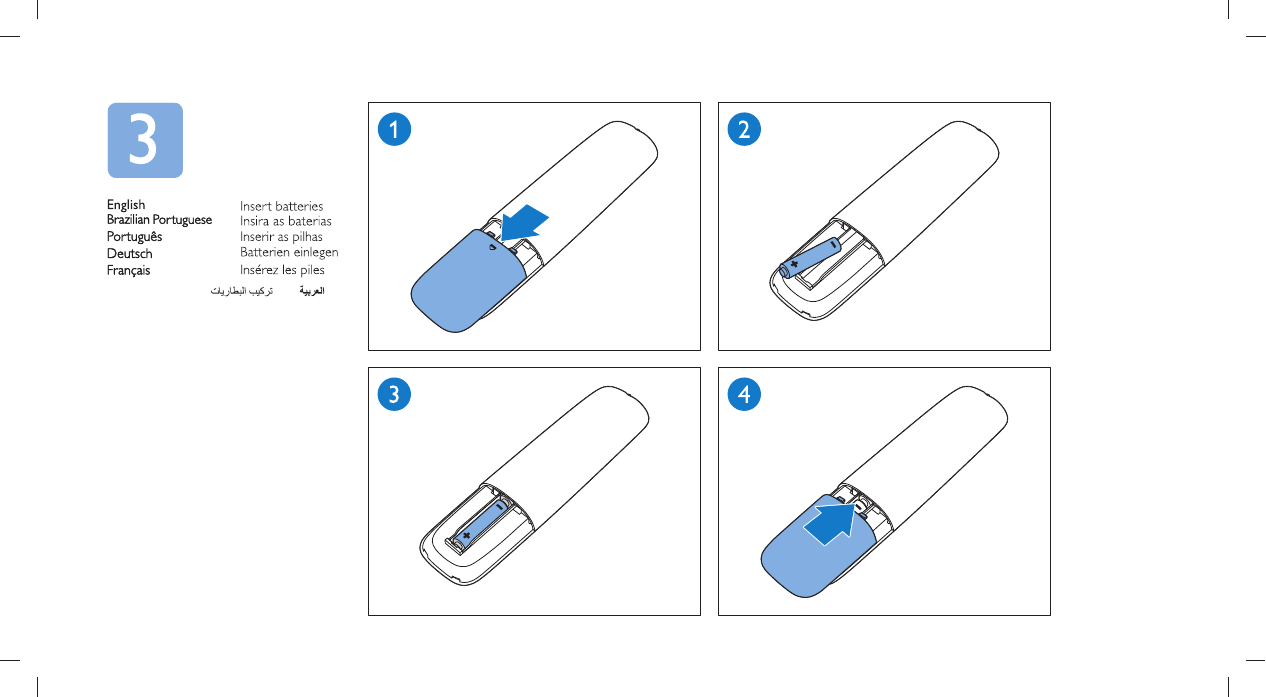 3

| | |
|---|---|
| English | Insert batteries |
| Brazilian Portuguese | Insira as baterias |
| Português | Inserir as pilhas |
| Deutsch | Batterien einlegen |
| Français | Insérez les piles |
| العربية | تركيب البطاريات |

1

2

3

4