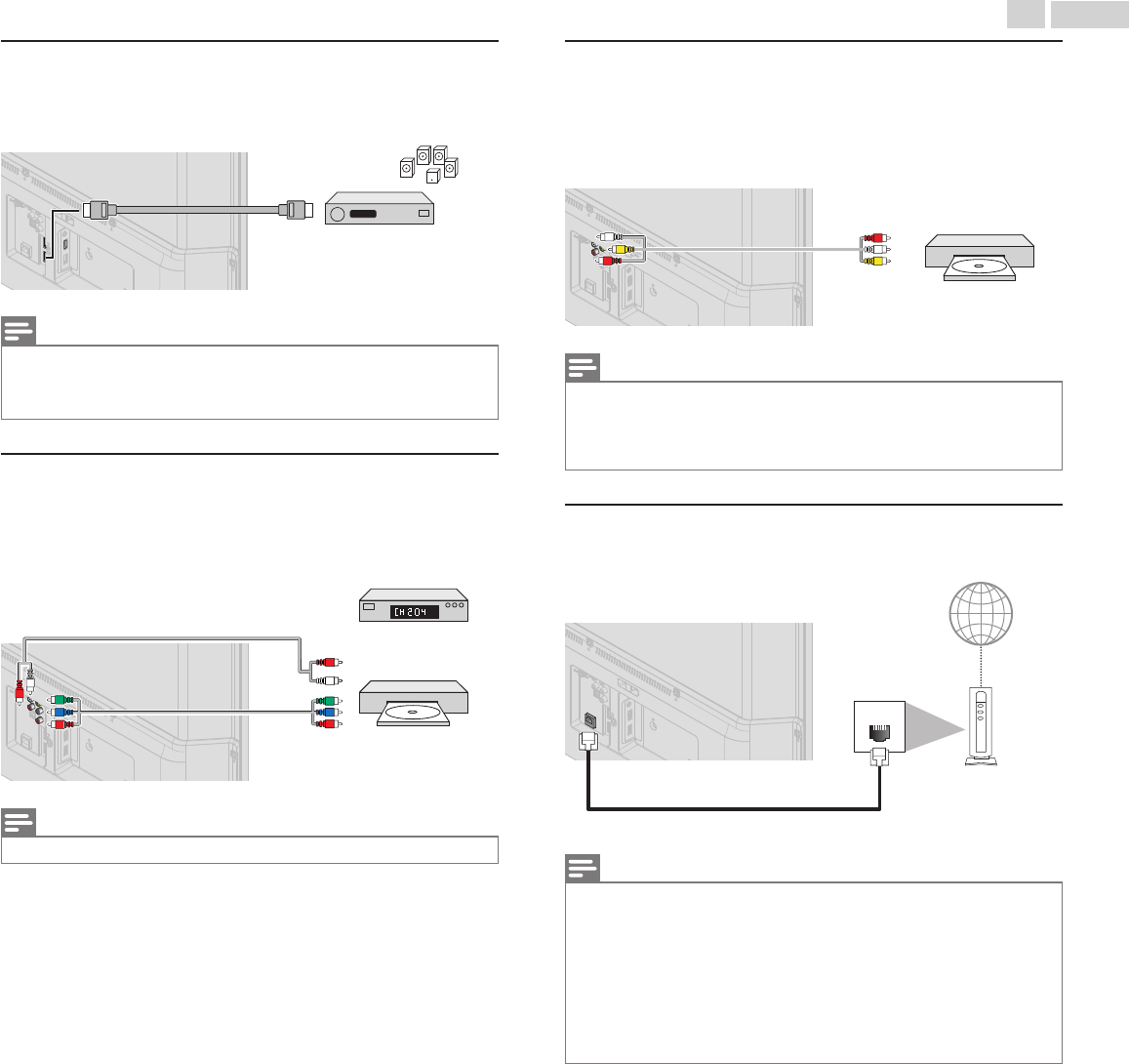 CH 204