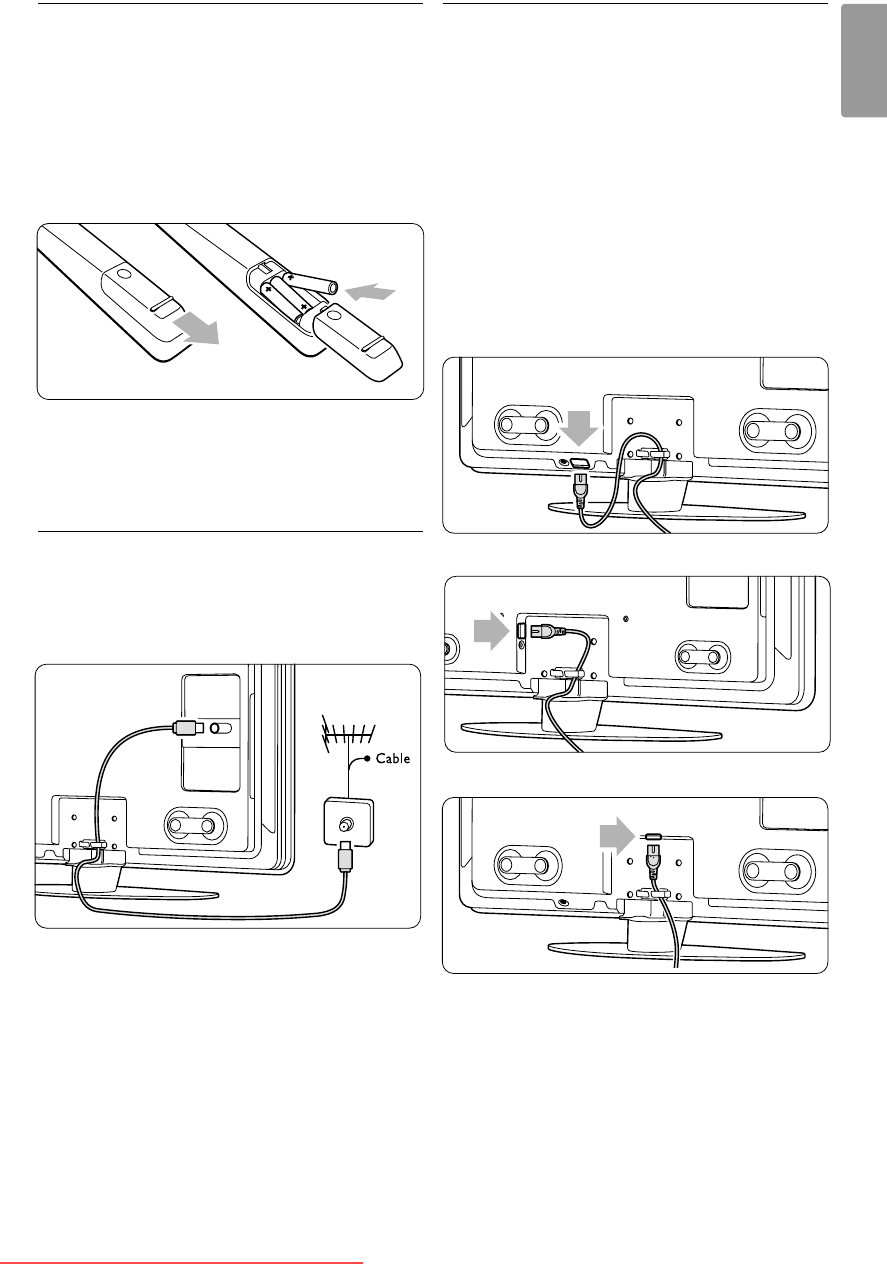 Cable