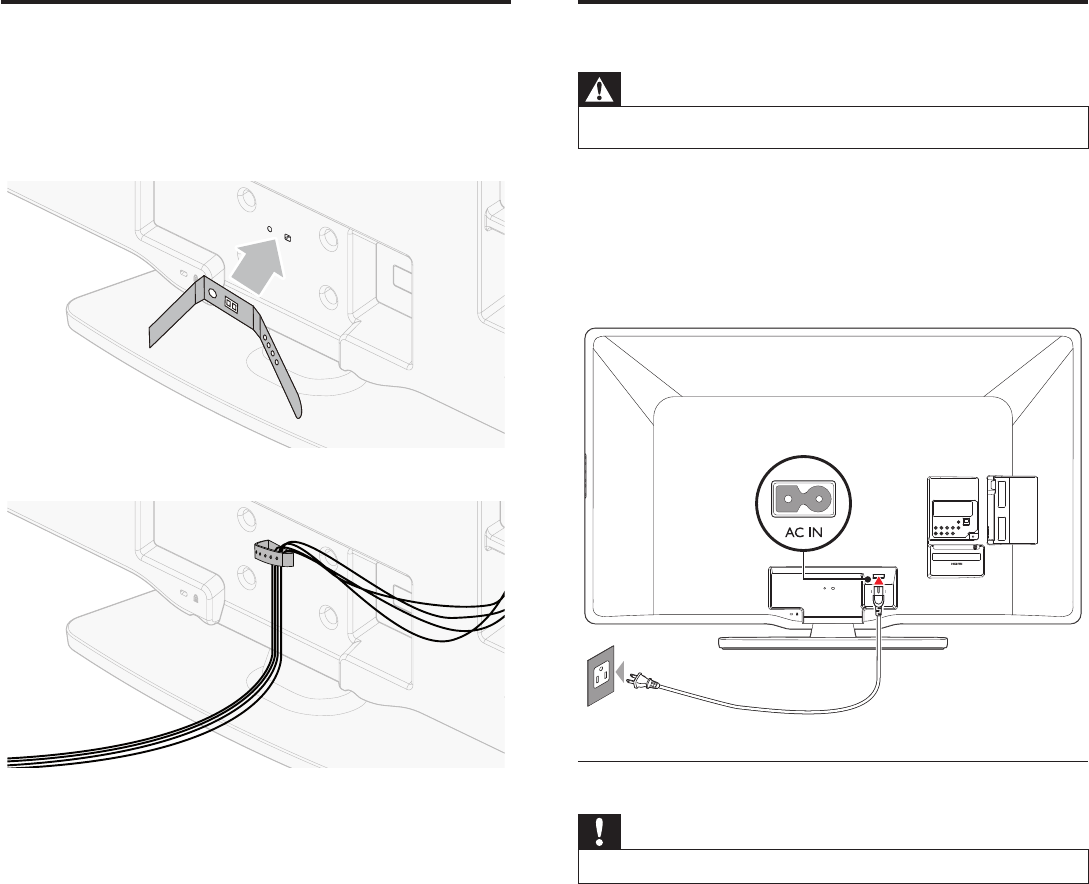 AC IN