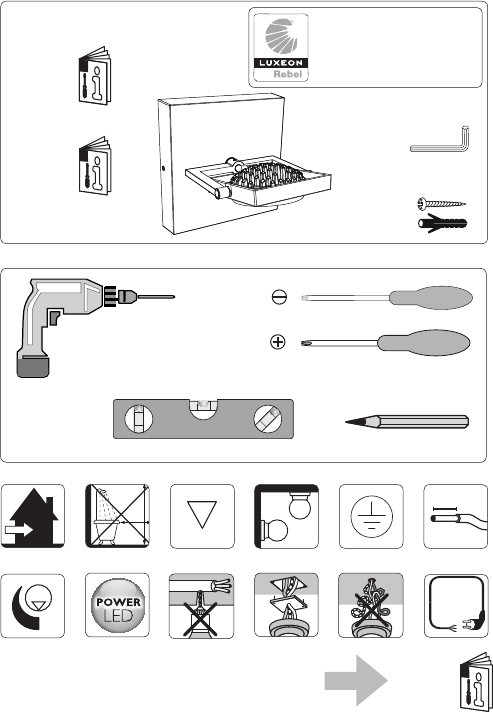 LUXEON
Rebel

POWER
LED