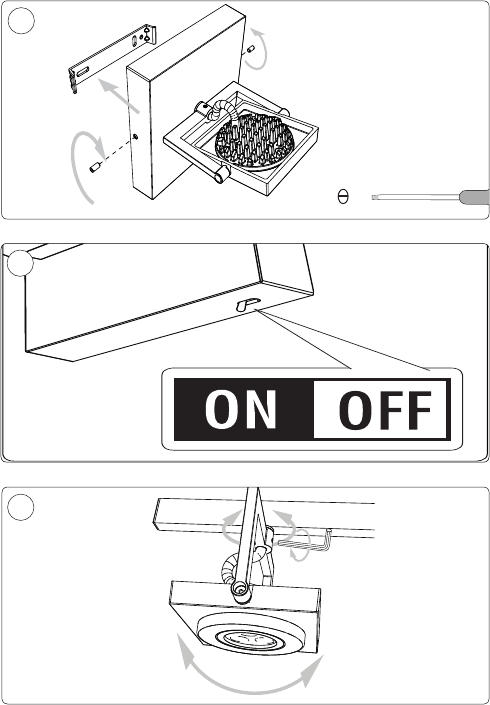 ON OFF