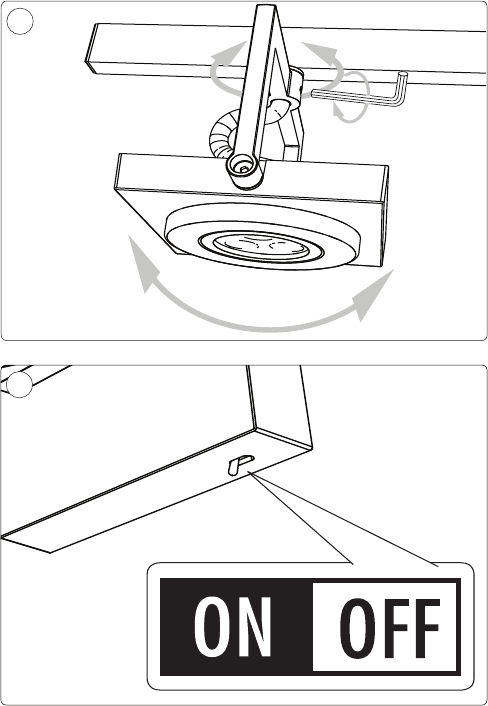 ON OFF