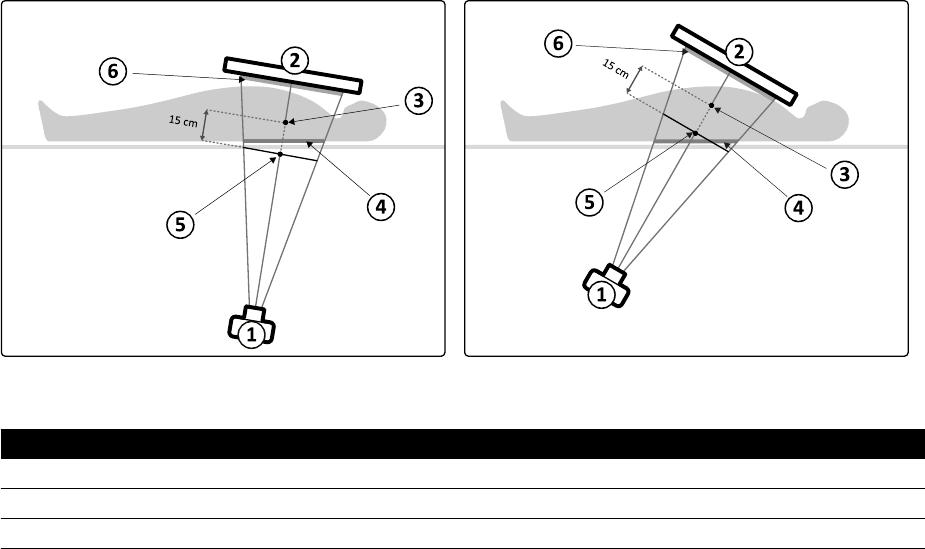 6
2
3
15 cm
4
5
1

6
2
15 cm
3
5
4
1