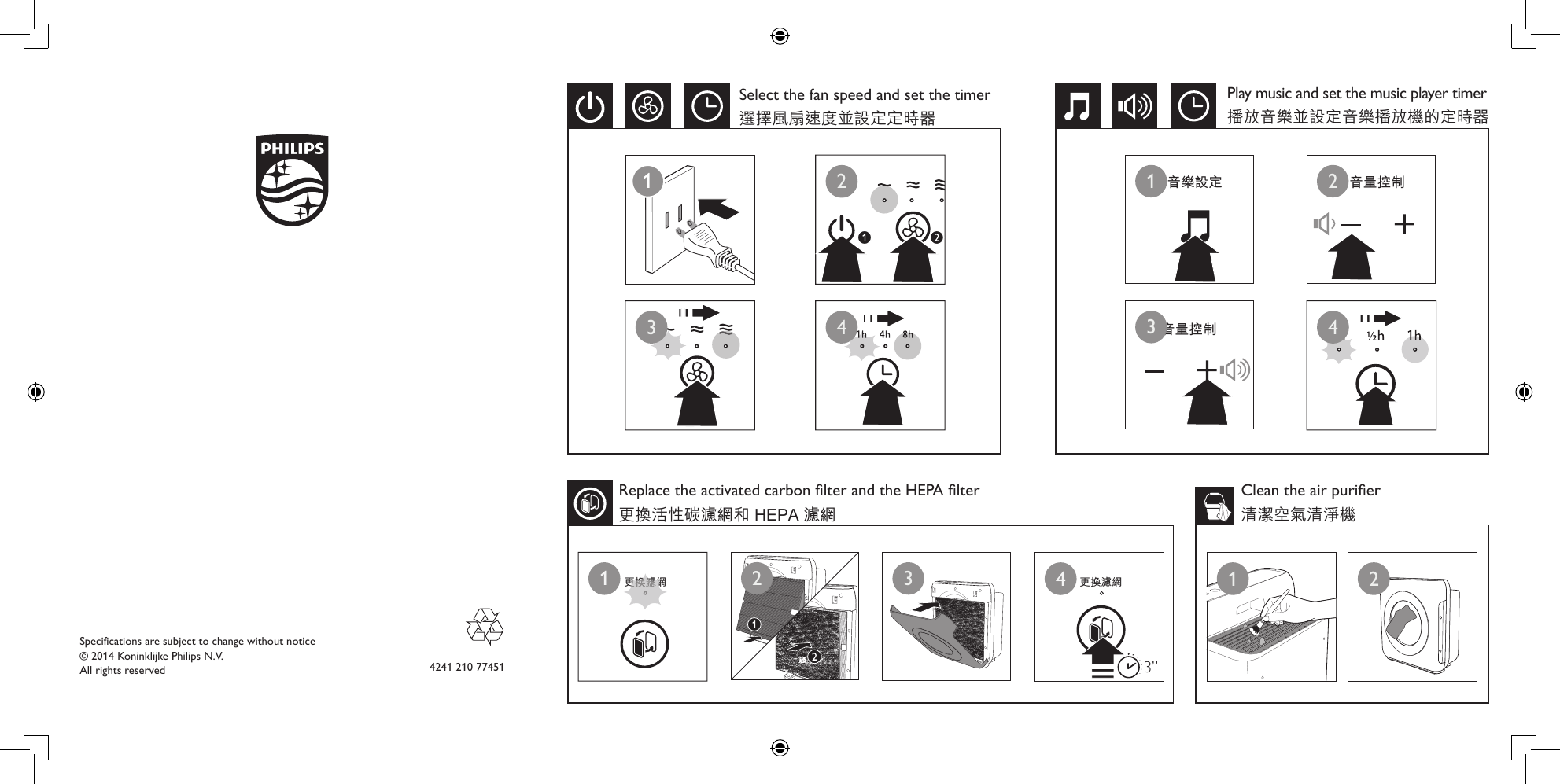 PHILIPS

Specifications are subject to change without notice
© 2014 Koninklijke Philips N.V.
All rights reserved

4241 210 77451

Select the fan speed and set the timer
選擇風扇速度並設定定時器

1

2

1 2

3

4

1h 4h 8h

Play music and set the music player timer
播放音樂並設定音樂播放機的定時器

1 音樂設定

2 音量控制

3 音量控制

4

½h 1h

Replace the activated carbon filter and the HEPA filter
更換活性碳濾網和 HEPA 濾網

1 更換濾網

2

1 2

3

4 更換濾網

3''

Clean the air purifier
清潔空氣清淨機

1

2