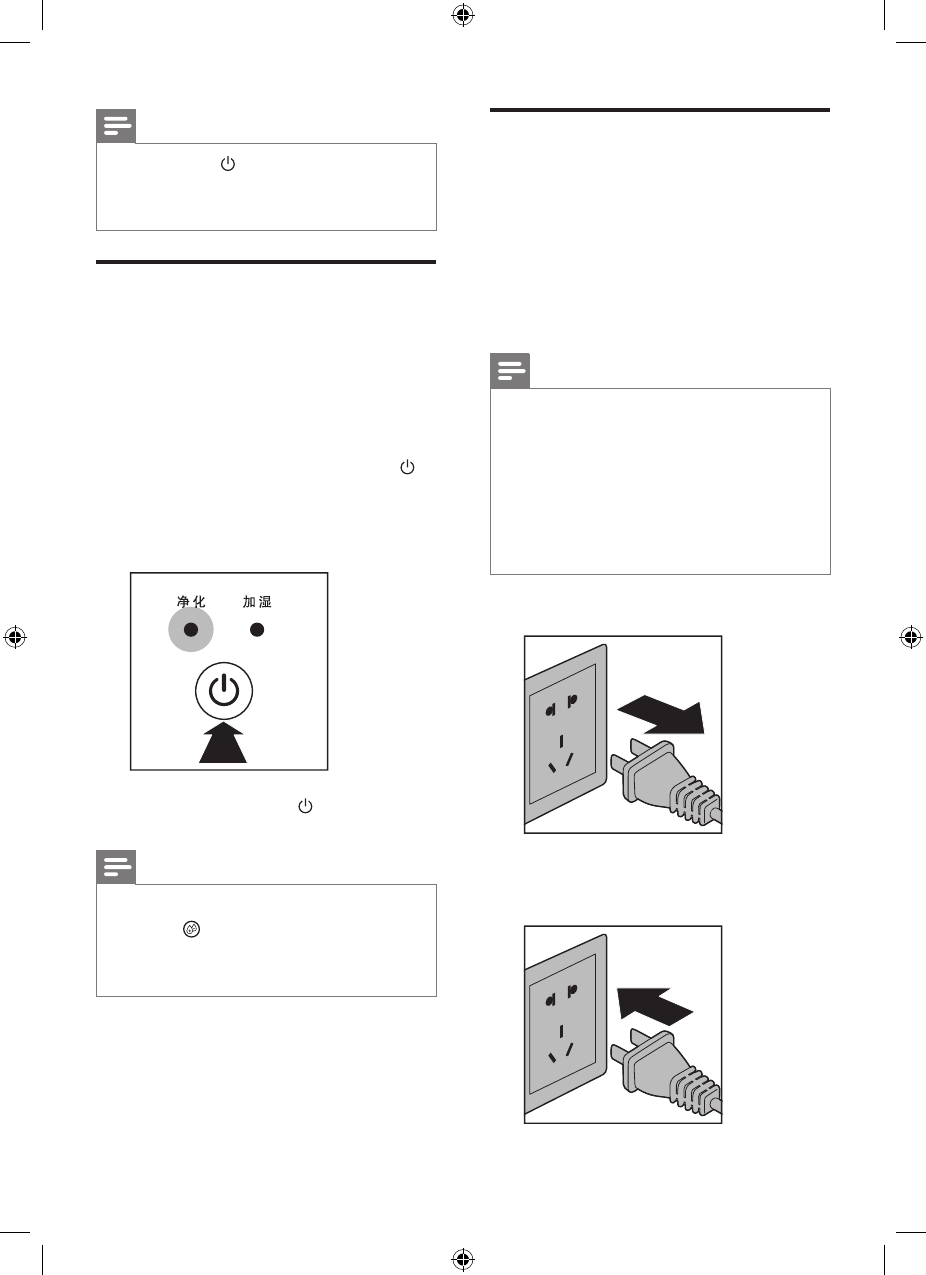 净化 加湿