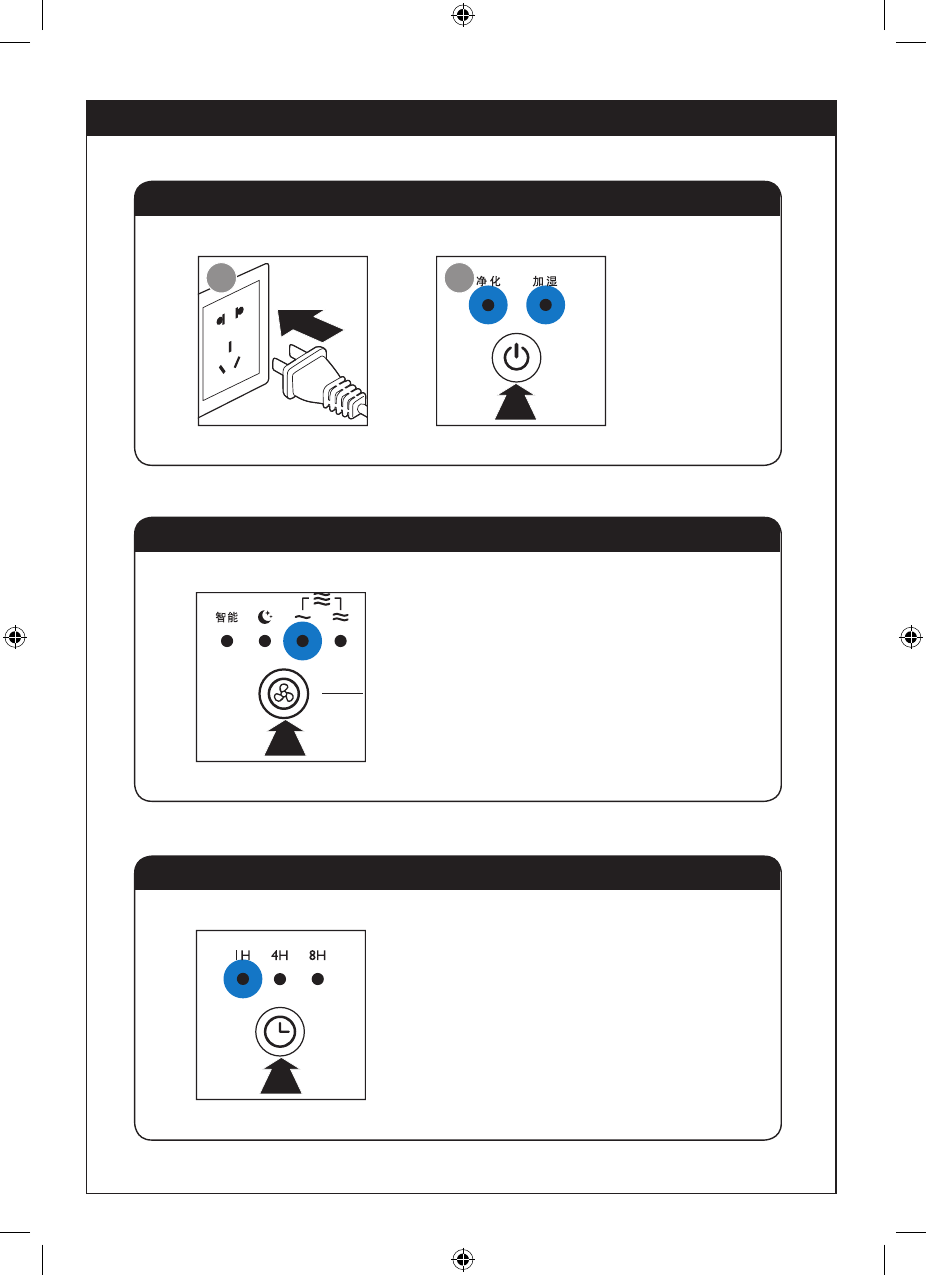 净化 加湿

智能

1H 4H 8H