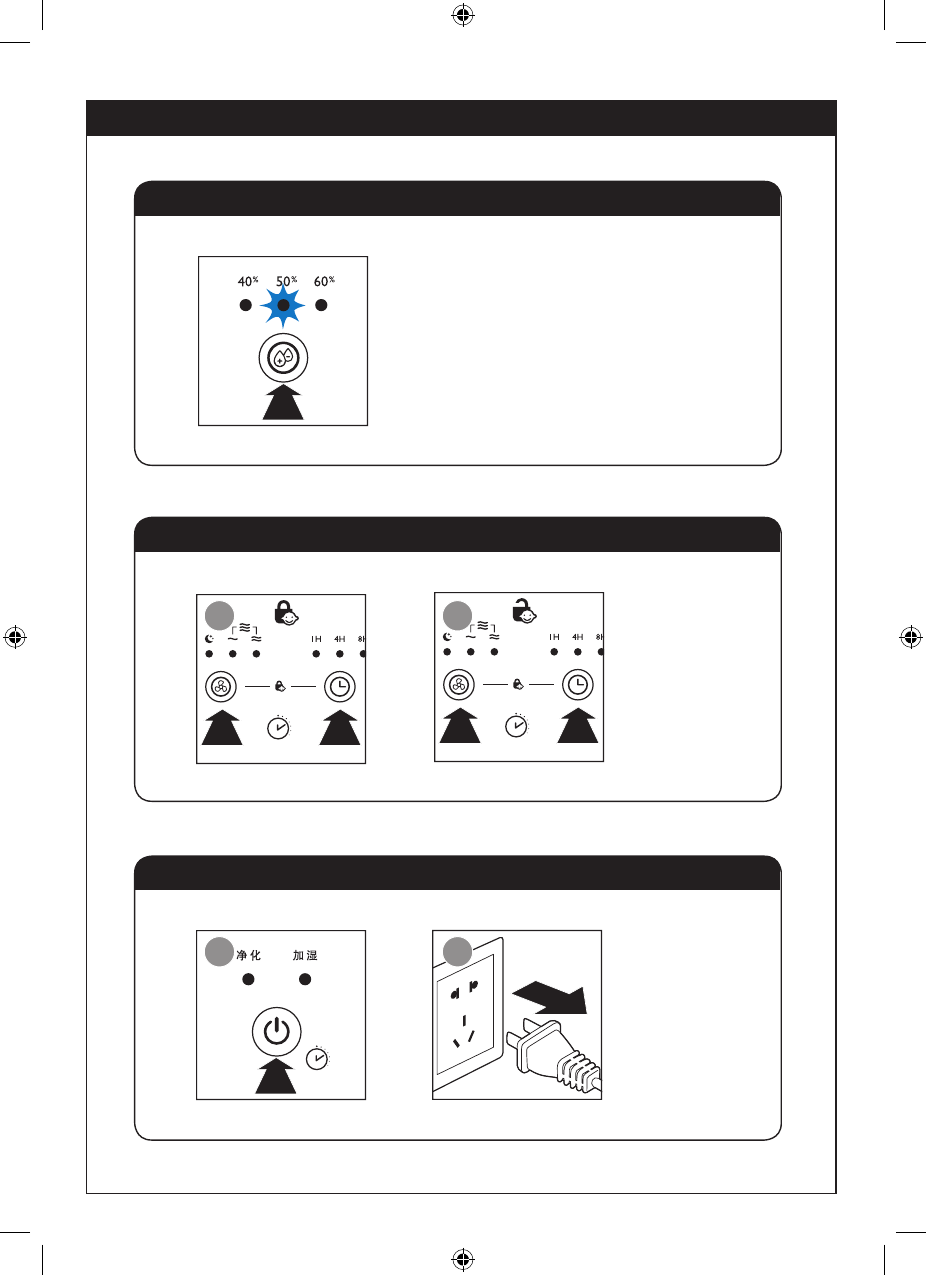 40%
50%
60%

1H
4H
8H

1H
4H
8H

净化
加湿