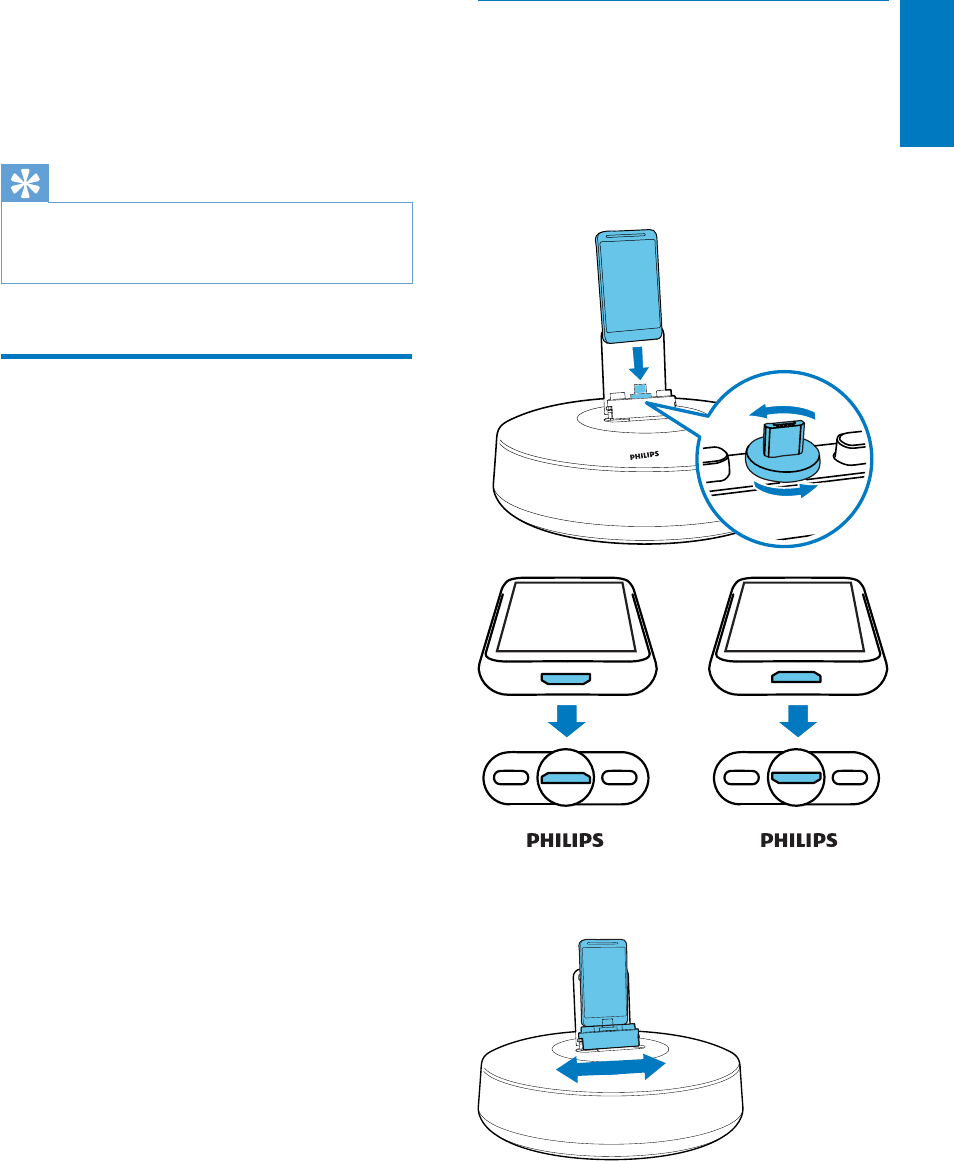 PHILIPS

PHILIPS

PHILIPS