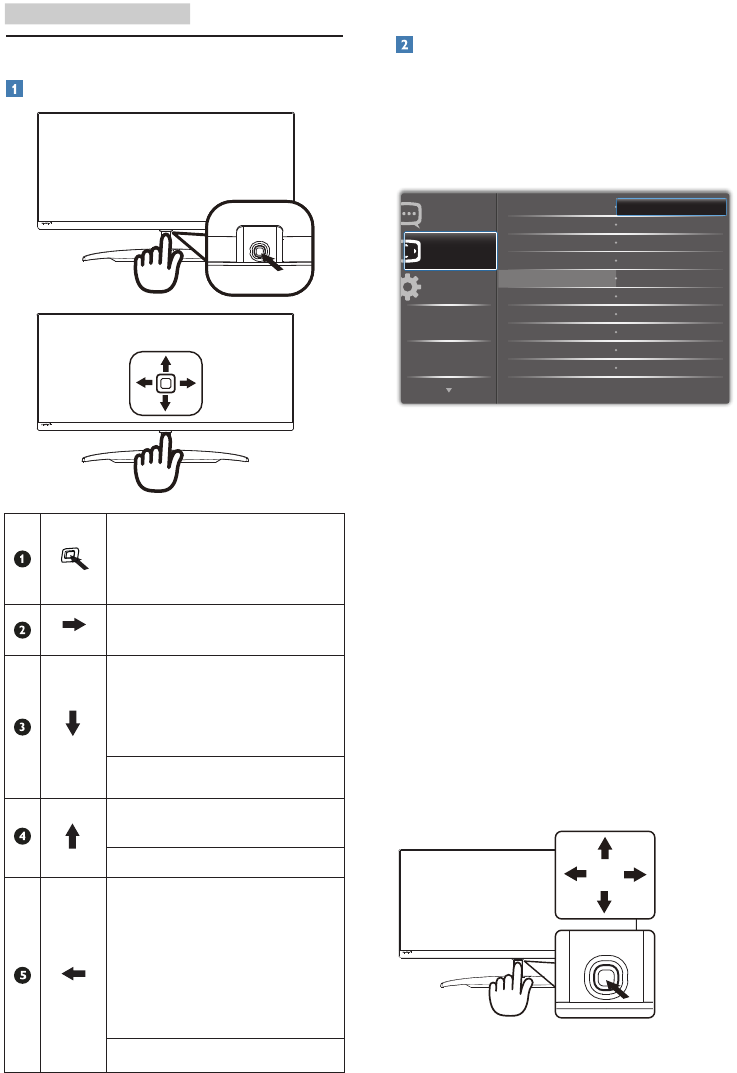 1

2