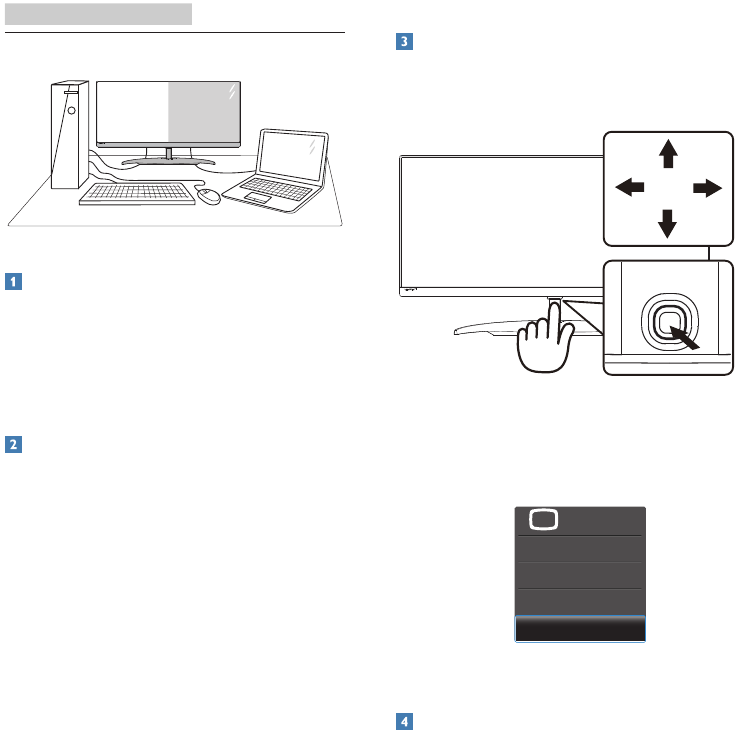 1

2

3

4